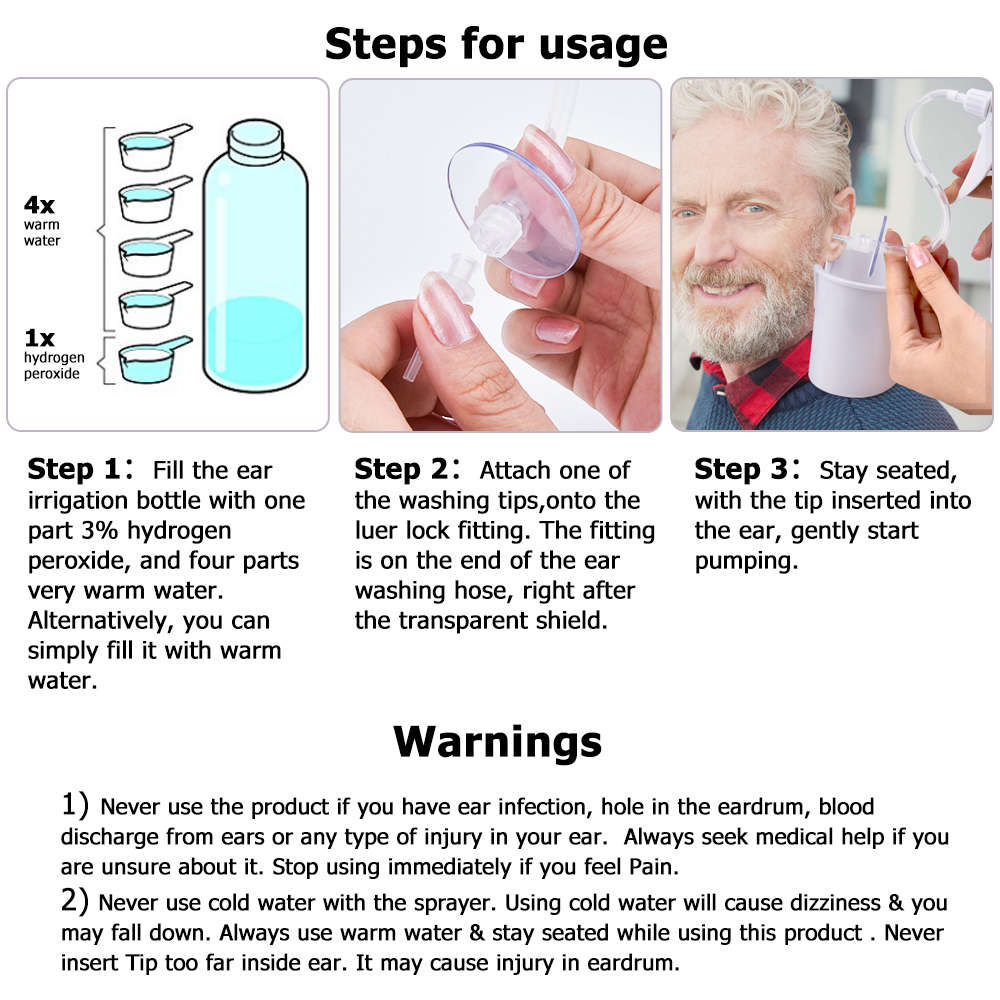 Steps for usage

4x
warm water

1x
hydrogen peroxide

Step 1: Fill the ear irrigation bottle with one part 3% hydrogen peroxide, and four parts very warm water. Alternatively, you can simply fill it with warm water.

Step 2: Attach one of the washing tips,onto the luer lock fitting. The fitting is on the end of the ear washing hose, right after the transparent shield.

Step 3: Stay seated, with the tip inserted into the ear, gently start pumping.

Warnings

1) Never use the product if you have ear infection, hole in the eardrum, blood discharge from ears or any type of injury in your ear. Always seek medical help if you are unsure about it. Stop using immediately if you feel Pain.

2) Never use cold water with the sprayer. Using cold water will cause dizziness & you may fall down. Always use warm water & stay seated while using this product . Never insert Tip too far inside ear. It may cause injury in eardrum.