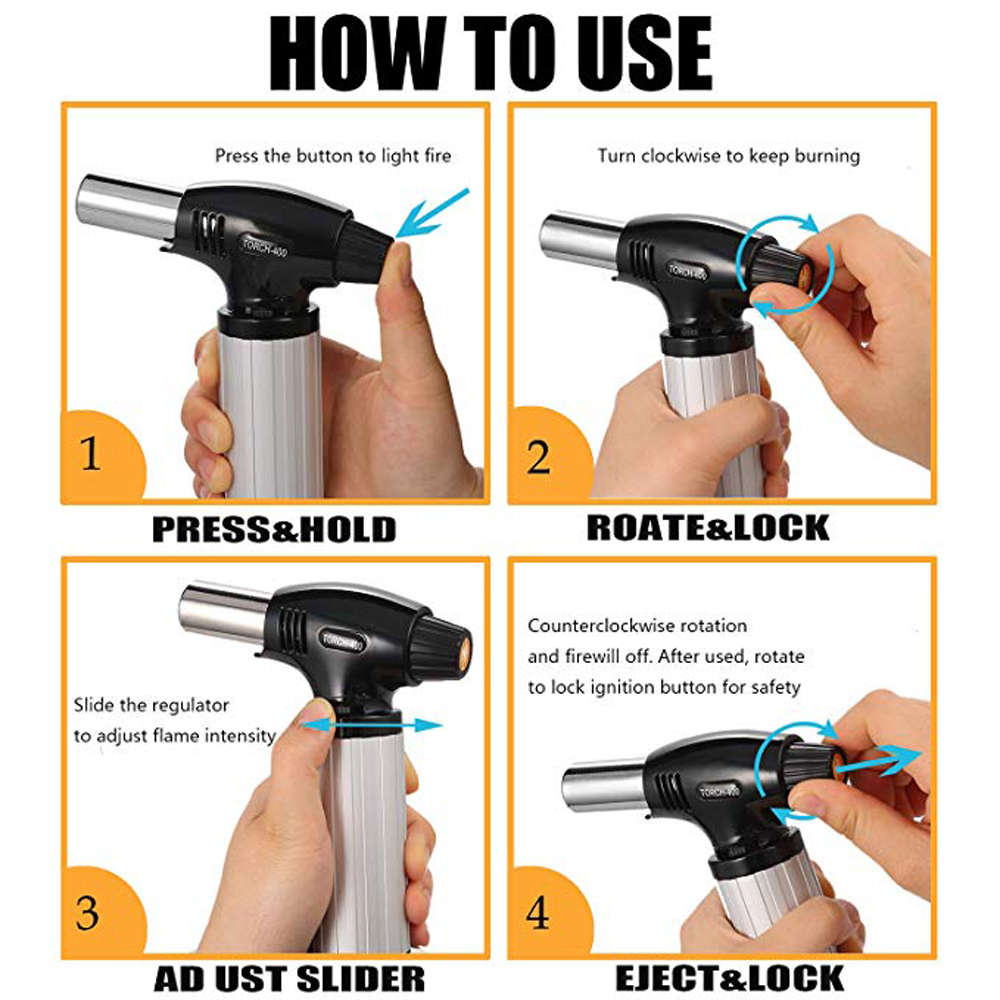 HOW TO USE

Press the button to light fire

TORCH-400

1

PRESS&HOLD

Turn clockwise to keep burning

TORCH-400

2

ROATE&LOCK

TORCH-400

Slide the regulator to adjust flame intensity

3

AD UST SLIDER

Counterclockwise rotation and firewill off. After used, rotate to lock ignition button for safety

TORCH-400

4

EJECT&LOCK