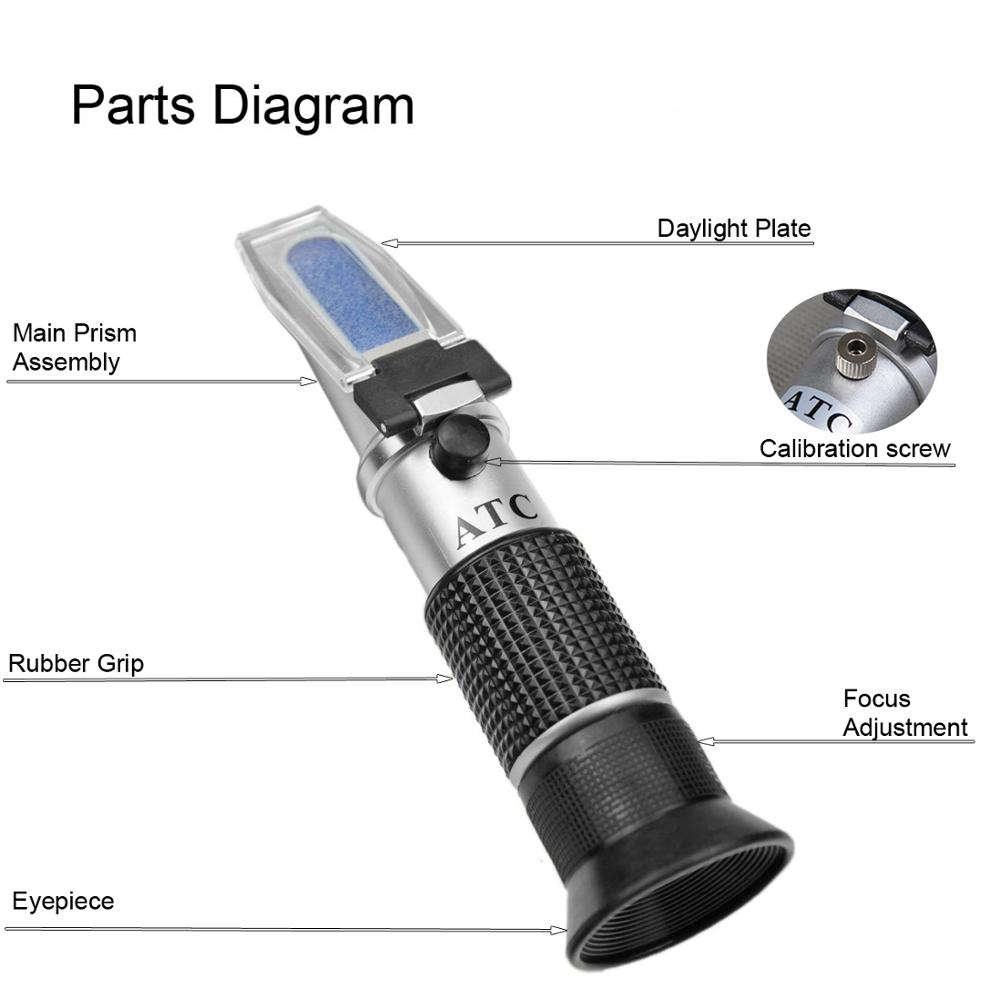 Parts Diagram

Daylight Plate

Main Prism Assembly

ATC

Calibration screw

ATC

Rubber Grip

Focus Adjustment

Eyepiece