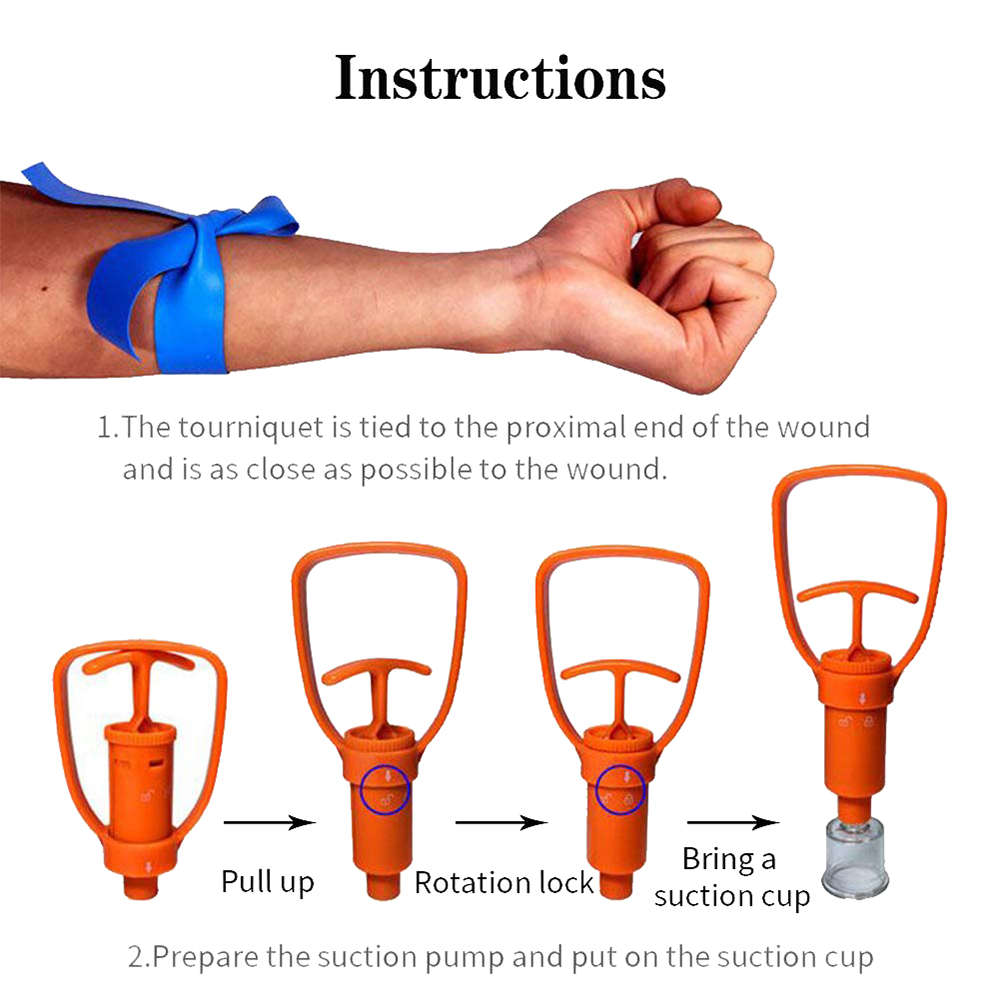 Instructions

1.The tourniquet is tied to the proximal end of the wound and is as close as possible to the wound.

Pull up

Rotation lock

Bring a suction cup

2.Prepare the suction pump and put on the suction cup