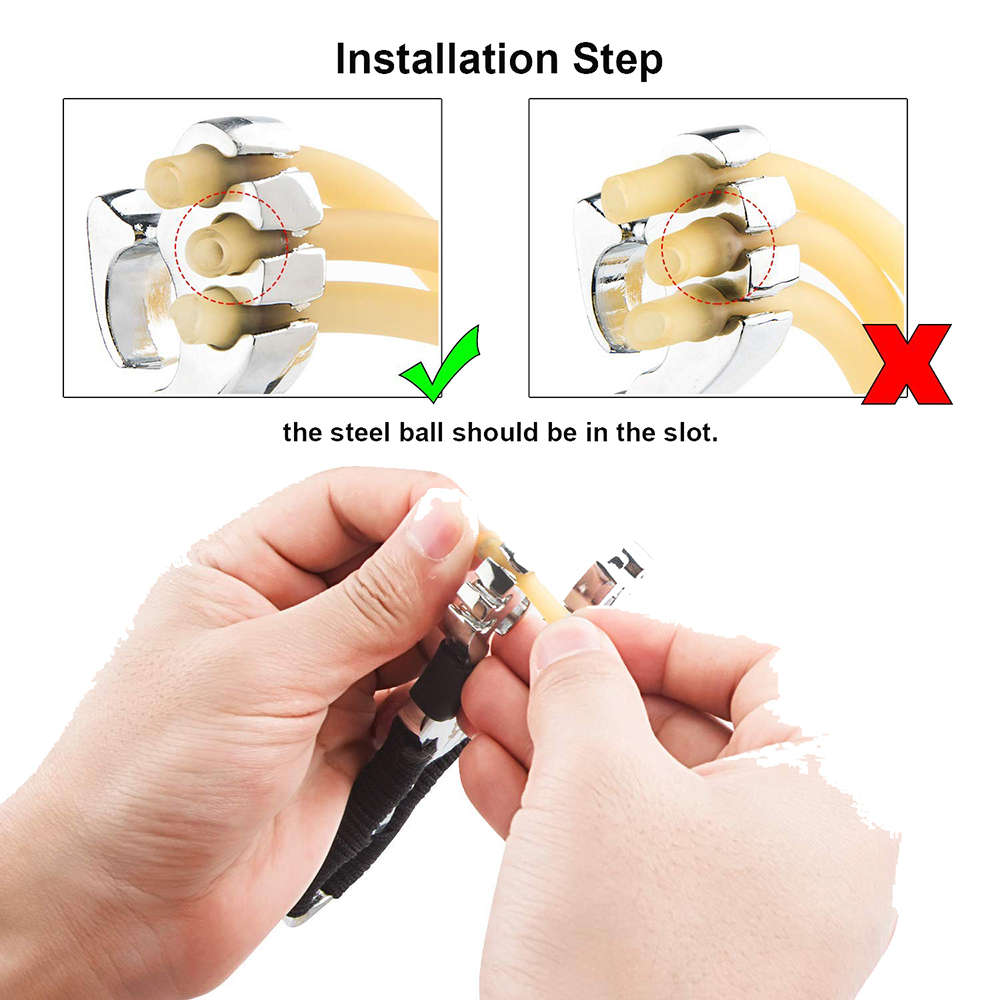 Installation Step

the steel ball should be in the slot.