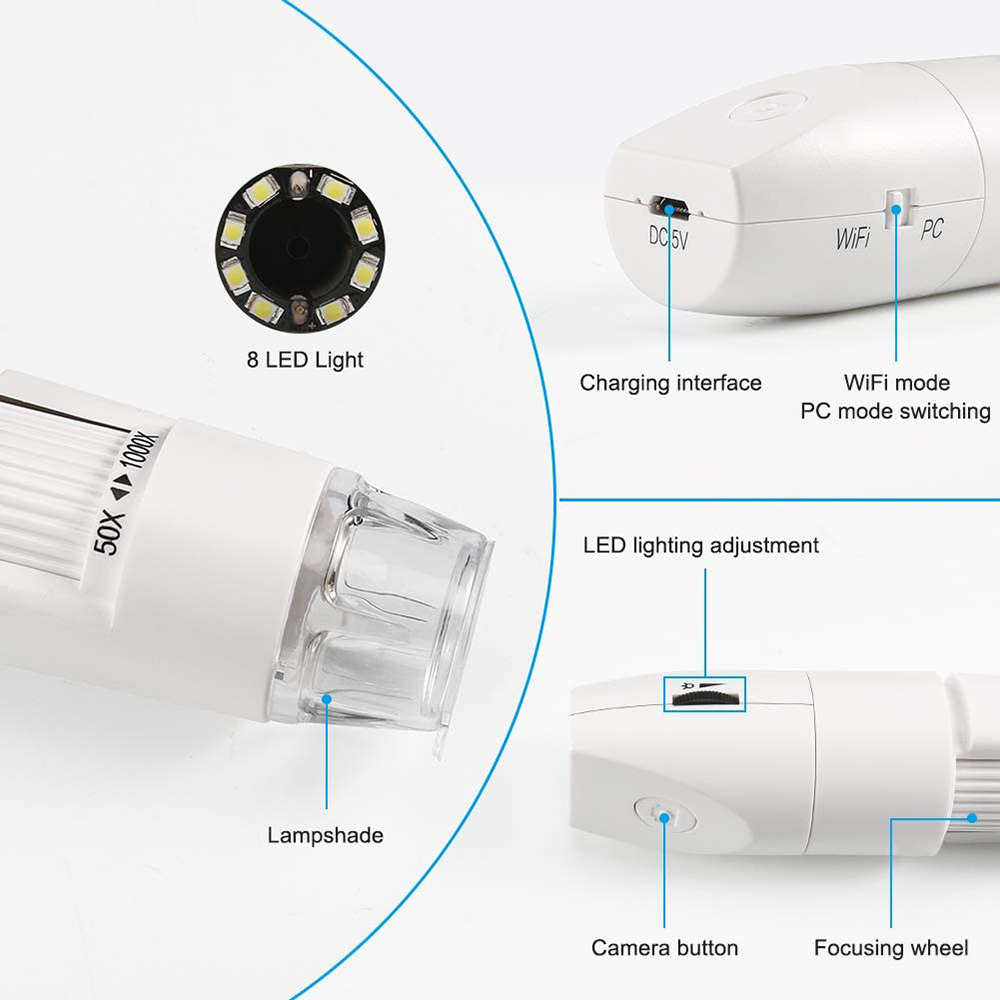 8 LED Light

50X ◀▶ 1000X

Lampshade

DC 5V

WiFi PC

Charging interface

WiFi mode
PC mode switching

LED lighting adjustment

Camera button

Focusing wheel