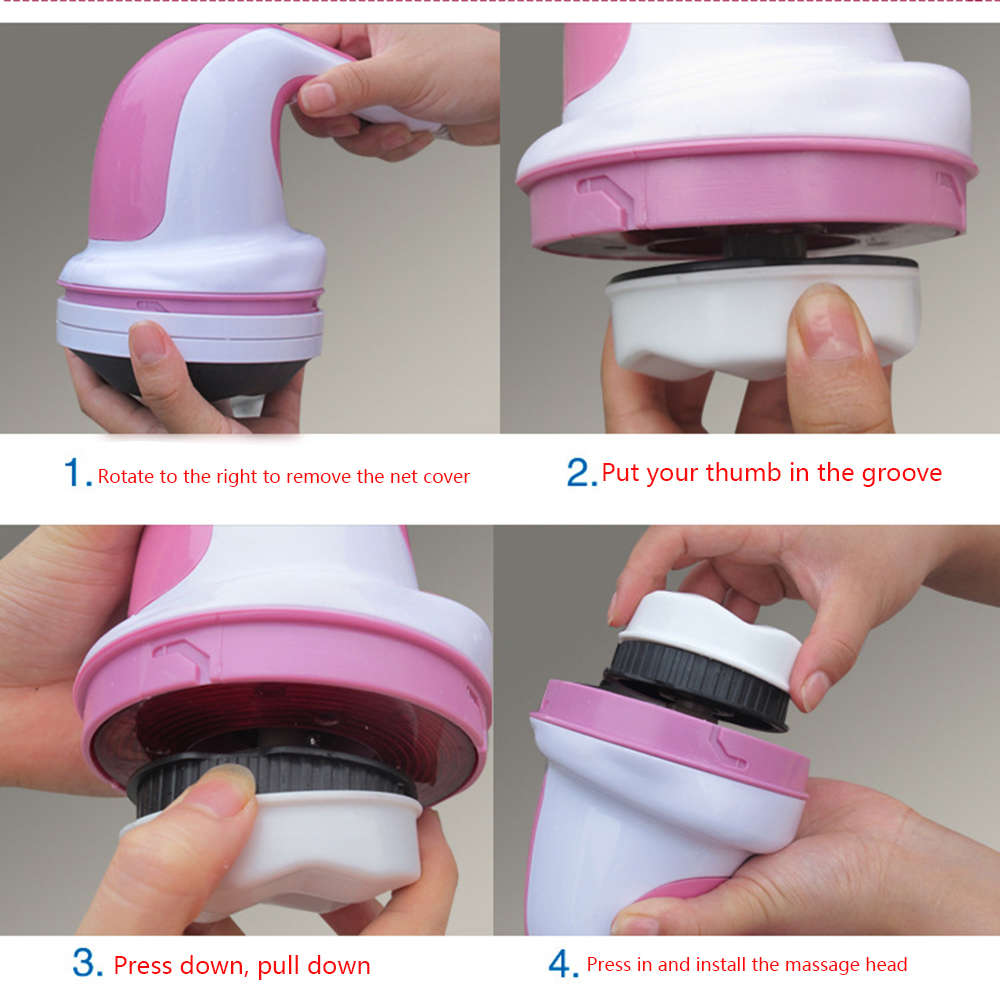 1. Rotate to the right to remove the net cover

2. Put your thumb in the groove

3. Press down, pull down

4. Press in and install the massage head