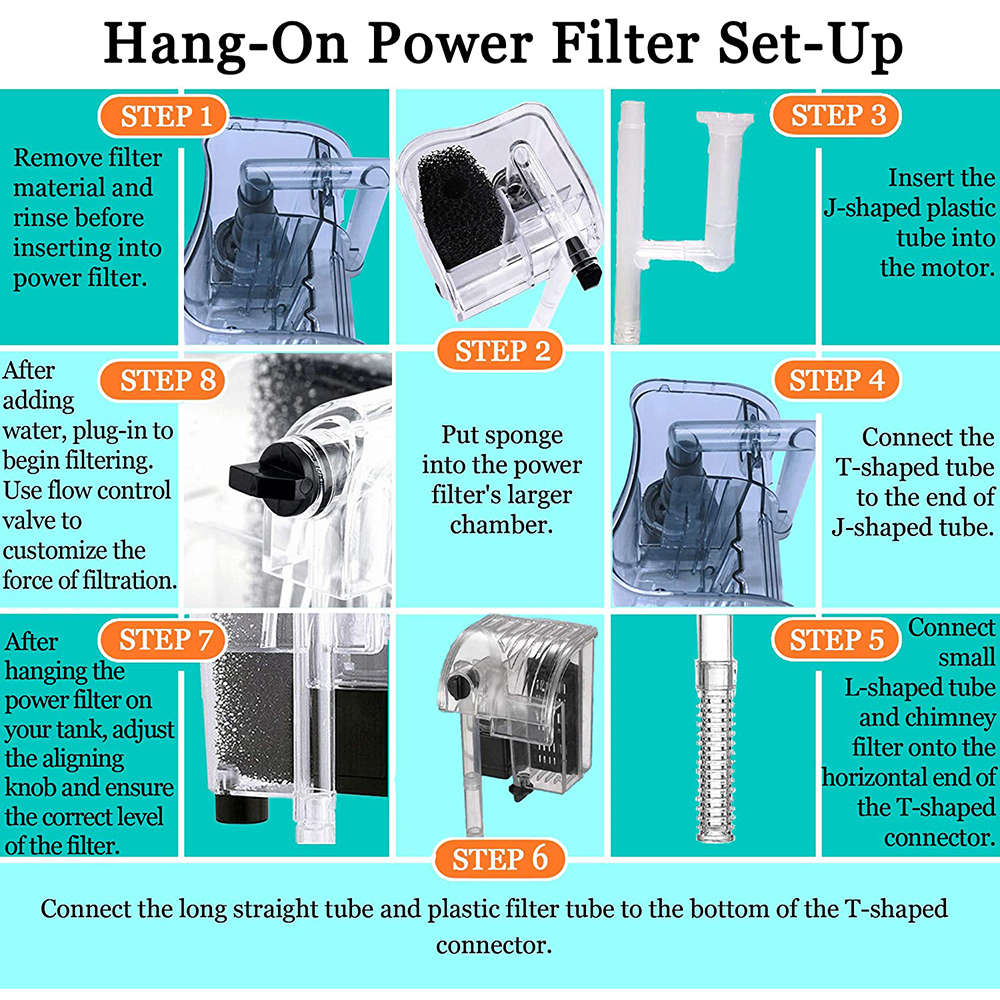 Hang-On Power Filter Set-Up

STEP 1
Remove filter material and rinse before inserting into power filter.

STEP 2
Put sponge into the power filter's larger chamber.

STEP 3
Insert the J-shaped plastic tube into the motor.

STEP 4
Connect the T-shaped tube to the end of J-shaped tube.

STEP 5
Connect small L-shaped tube and chimney filter onto the horizontal end of the T-shaped connector.

STEP 6
Connect the long straight tube and plastic filter tube to the bottom of the T-shaped connector.

STEP 7
After hanging the power filter on your tank, adjust the aligning knob and ensure the correct level of the filter.

STEP 8
After adding water, plug-in to begin filtering. Use flow control valve to customize the force of filtration.