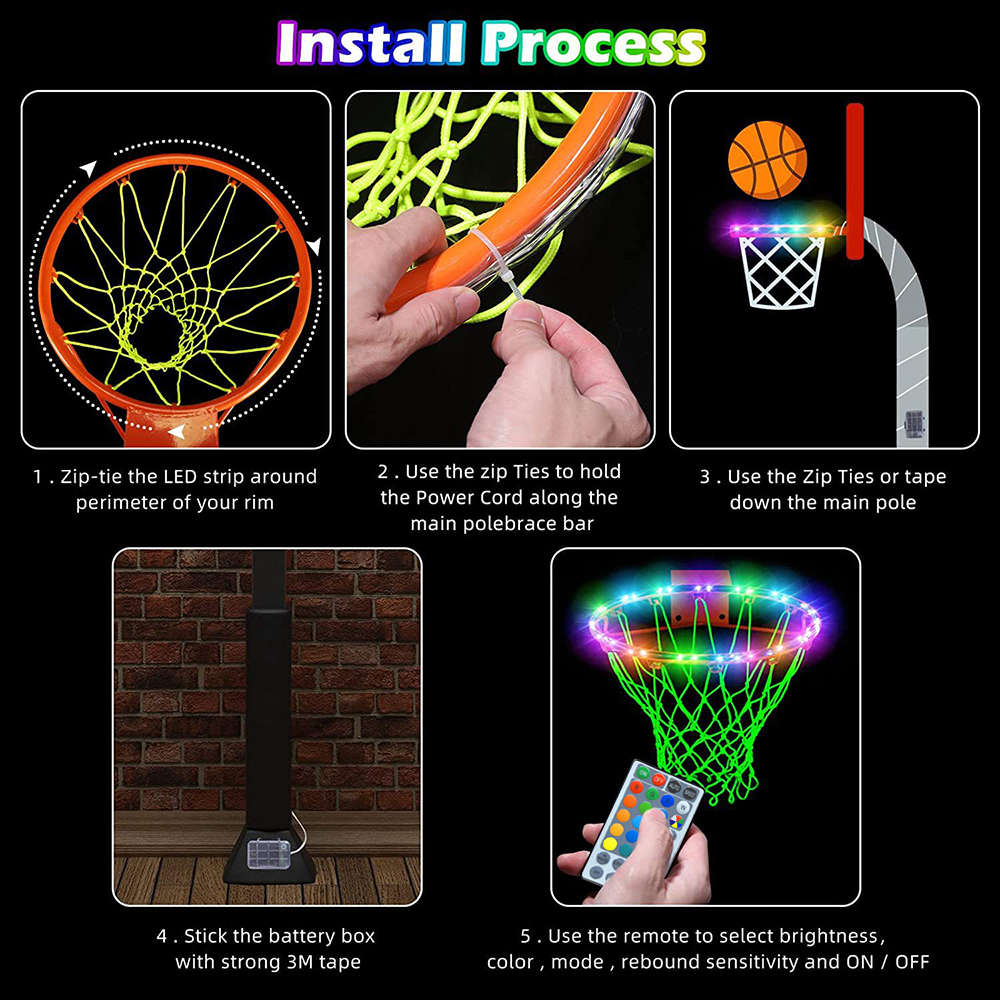 Install Process

1 . Zip-tie the LED strip around perimeter of your rim

2 . Use the zip Ties to hold the Power Cord along the main polebrace bar

3 . Use the Zip Ties or tape down the main pole

4 . Stick the battery box with strong 3M tape

5 . Use the remote to select brightness, color , mode , rebound sensitivity and ON / OFF