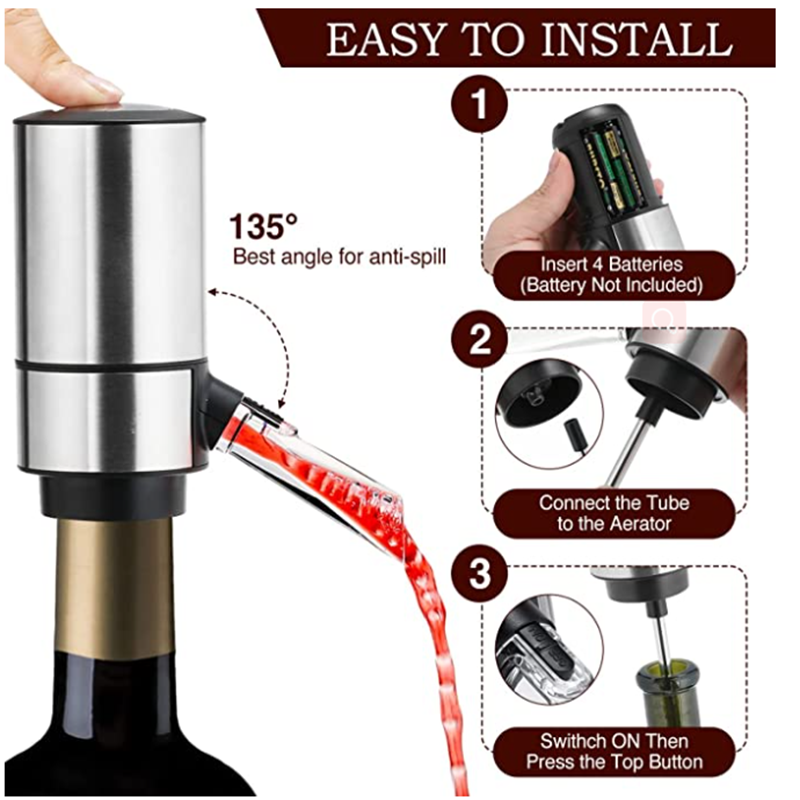 EASY TO INSTALL

135°
Best angle for anti-spill

1
Insert 4 Batteries
(Battery Not Included)

2
Connect the Tube
to the Aerator

3
Swithch ON Then
Press the Top Button