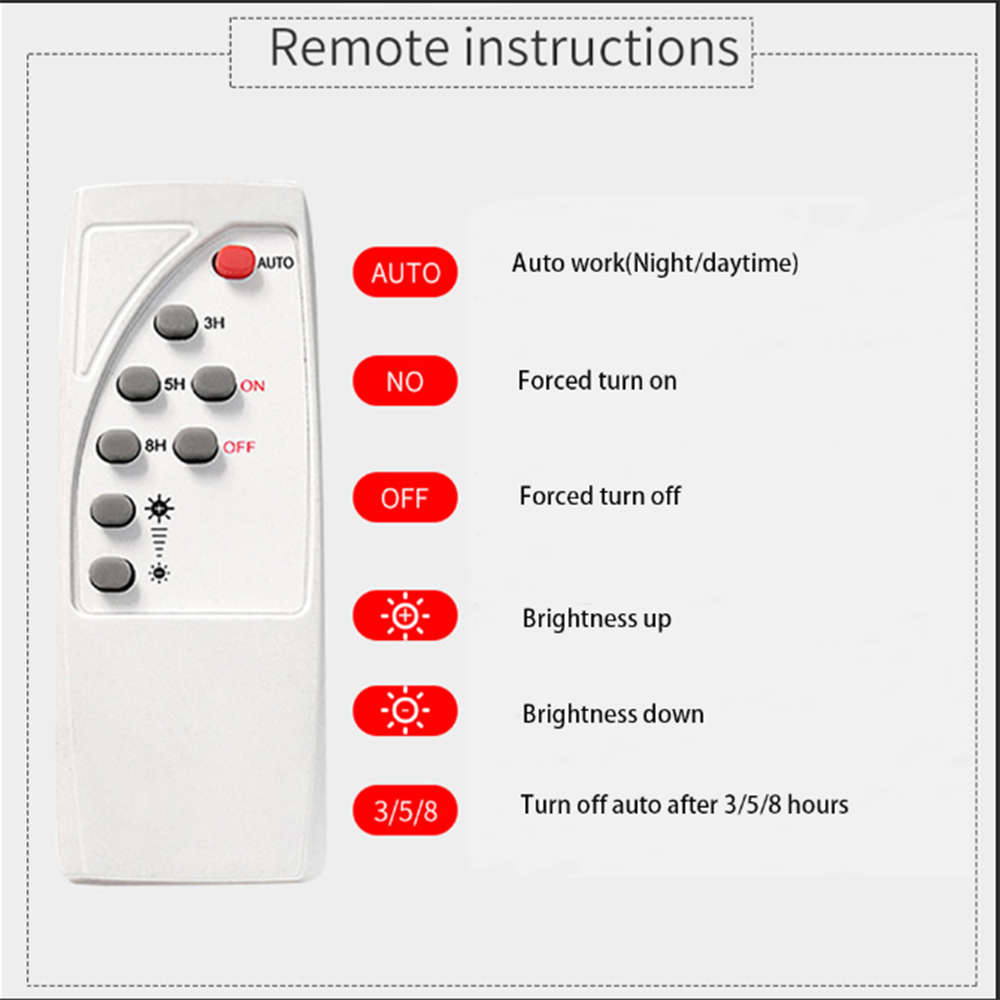 Remote instructions

AUTO
3H
5H
ON
8H
OFF

AUTO Auto work(Night/daytime)

NO Forced turn on

OFF Forced turn off

Brightness up

Brightness down

3/5/8 Turn off auto after 3/5/8 hours