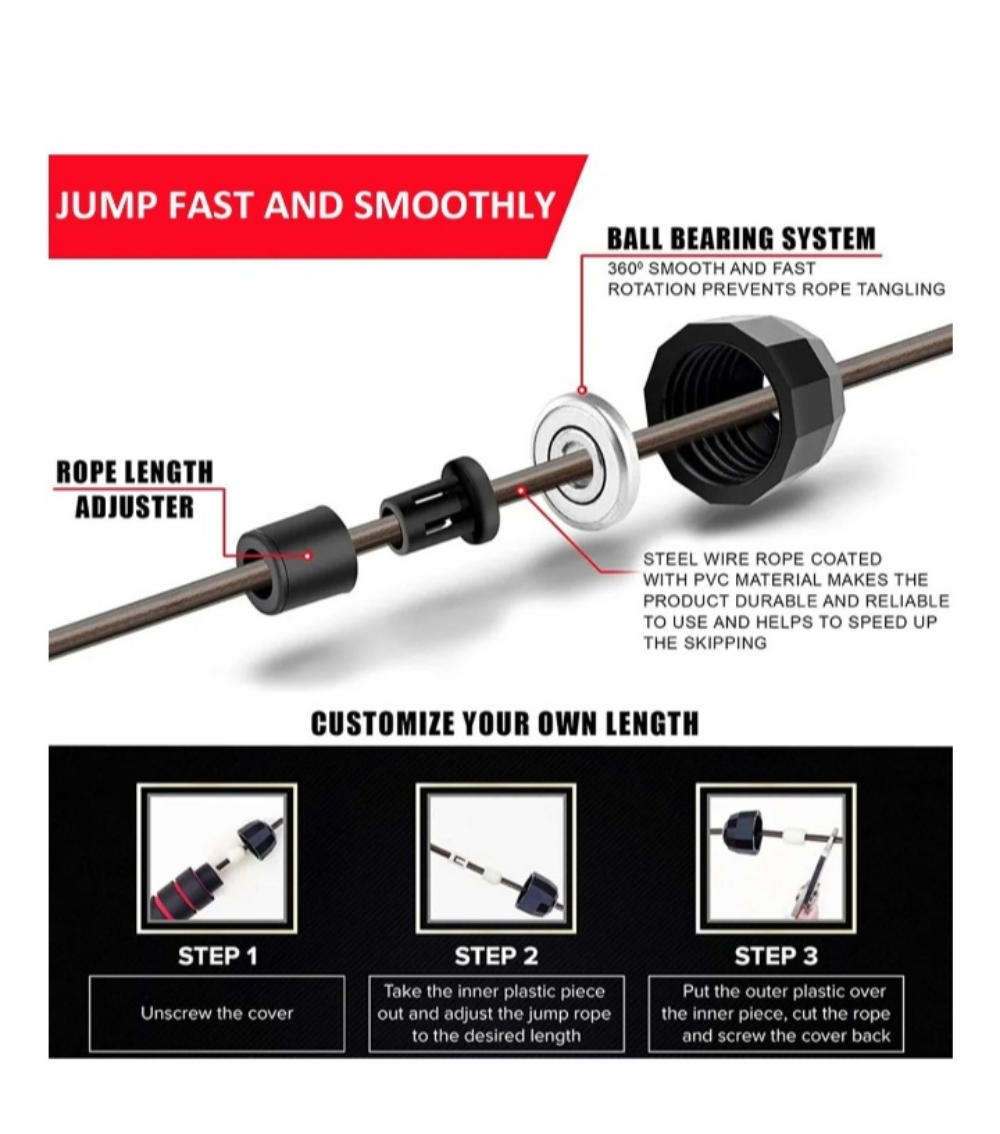 JUMP FAST AND SMOOTHLY

BALL BEARING SYSTEM
360º SMOOTH AND FAST ROTATION PREVENTS ROPE TANGLING

ROPE LENGTH ADJUSTER

STEEL WIRE ROPE COATED WITH PVC MATERIAL MAKES THE PRODUCT DURABLE AND RELIABLE TO USE AND HELPS TO SPEED UP THE SKIPPING

CUSTOMIZE YOUR OWN LENGTH

STEP 1
Unscrew the cover

STEP 2
Take the inner plastic piece out and adjust the jump rope to the desired length

STEP 3
Put the outer plastic over the inner piece, cut the rope and screw the cover back