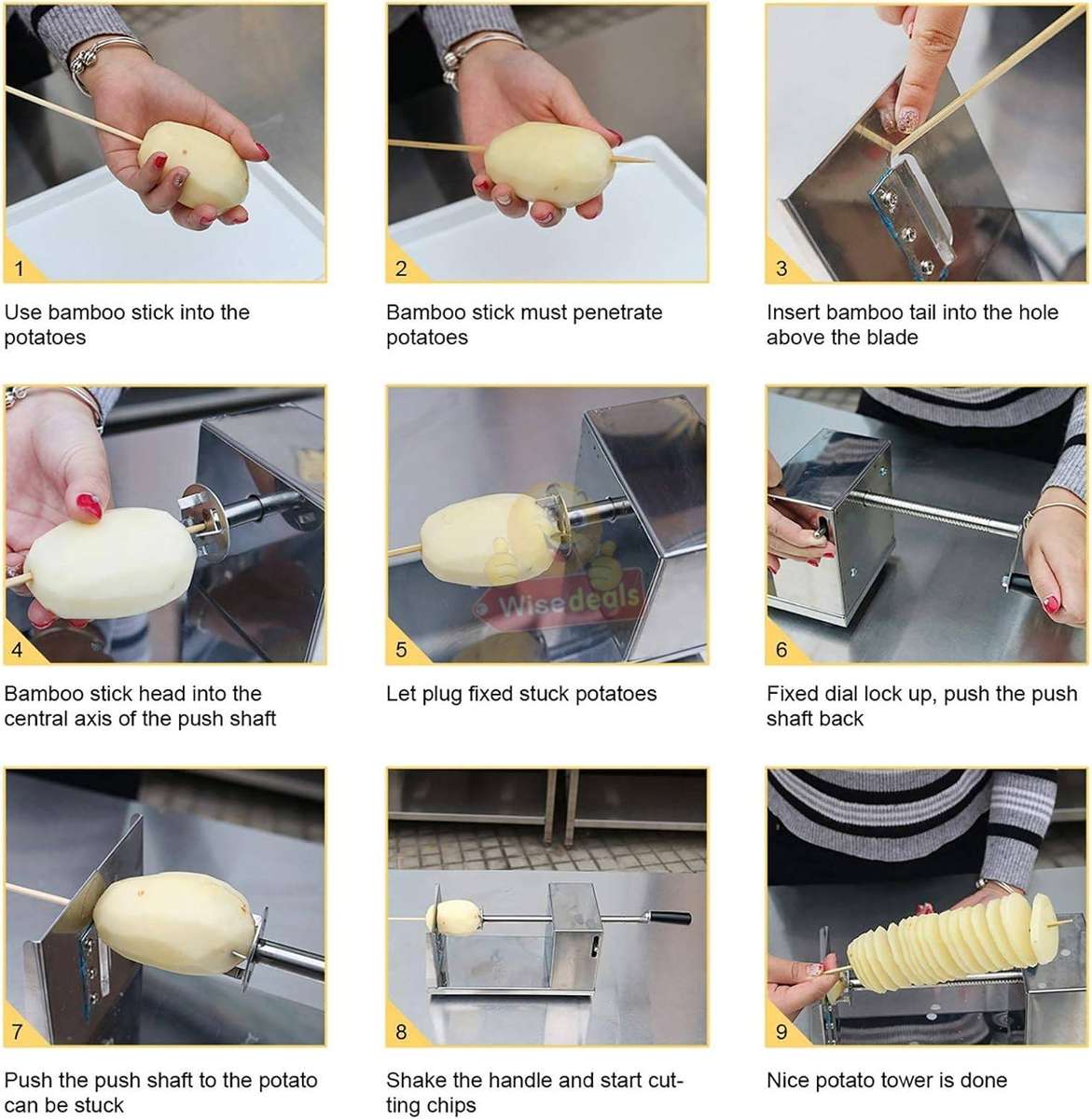 1

Use bamboo stick into the potatoes

2

Bamboo stick must penetrate potatoes

3

Insert bamboo tail into the hole above the blade

4

Bamboo stick head into the central axis of the push shaft

5

Wisedeals

Let plug fixed stuck potatoes

6

Fixed dial lock up, push the push shaft back

7

Push the push shaft to the potato can be stuck

8

Shake the handle and start cutting chips

9

Nice potato tower is done