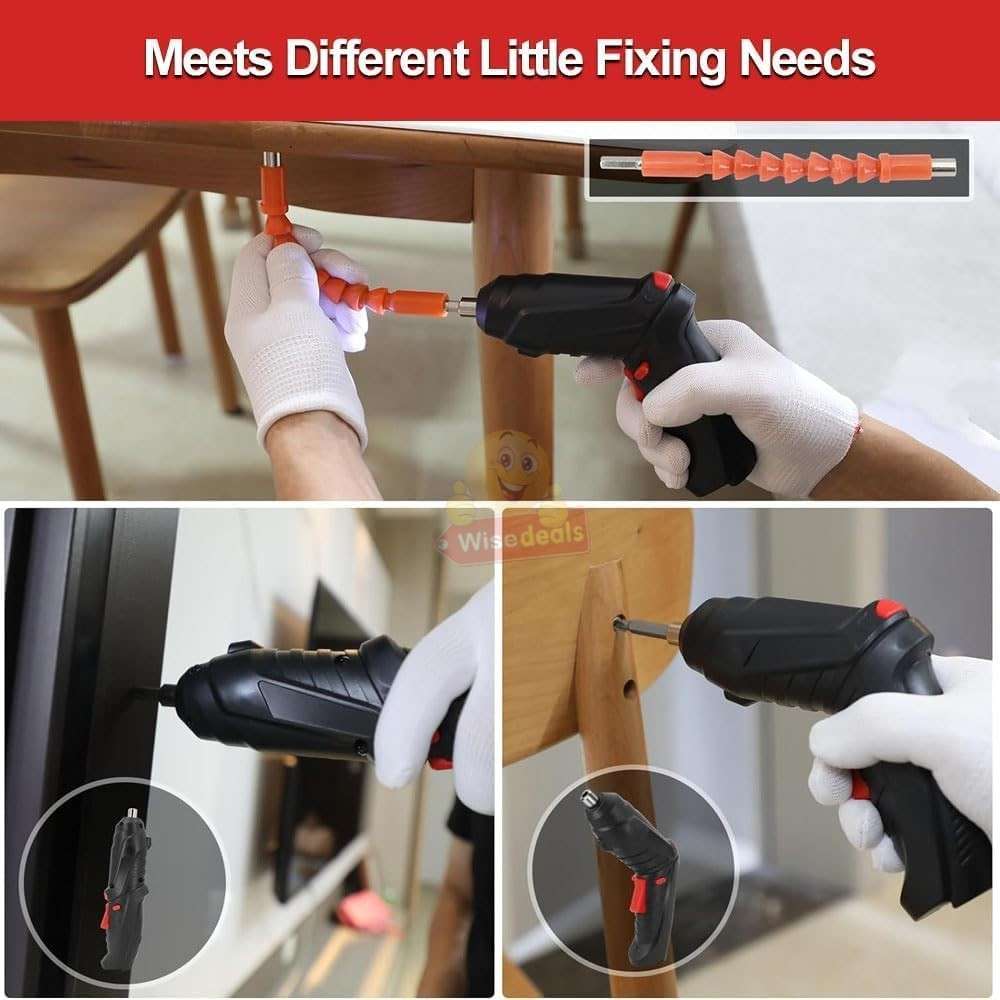 Meets Different Little Fixing Needs

Wisedeals