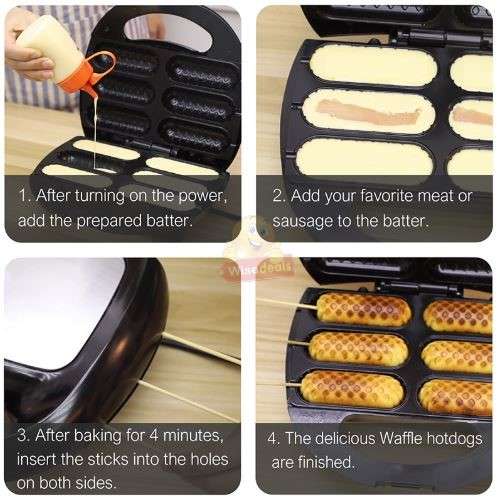 1. After turning on the power, add the prepared batter.

2. Add your favorite meat or sausage to the batter.

Wisedeals

3. After baking for 4 minutes, insert the sticks into the holes on both sides.

4. The delicious Waffle hotdogs are finished.