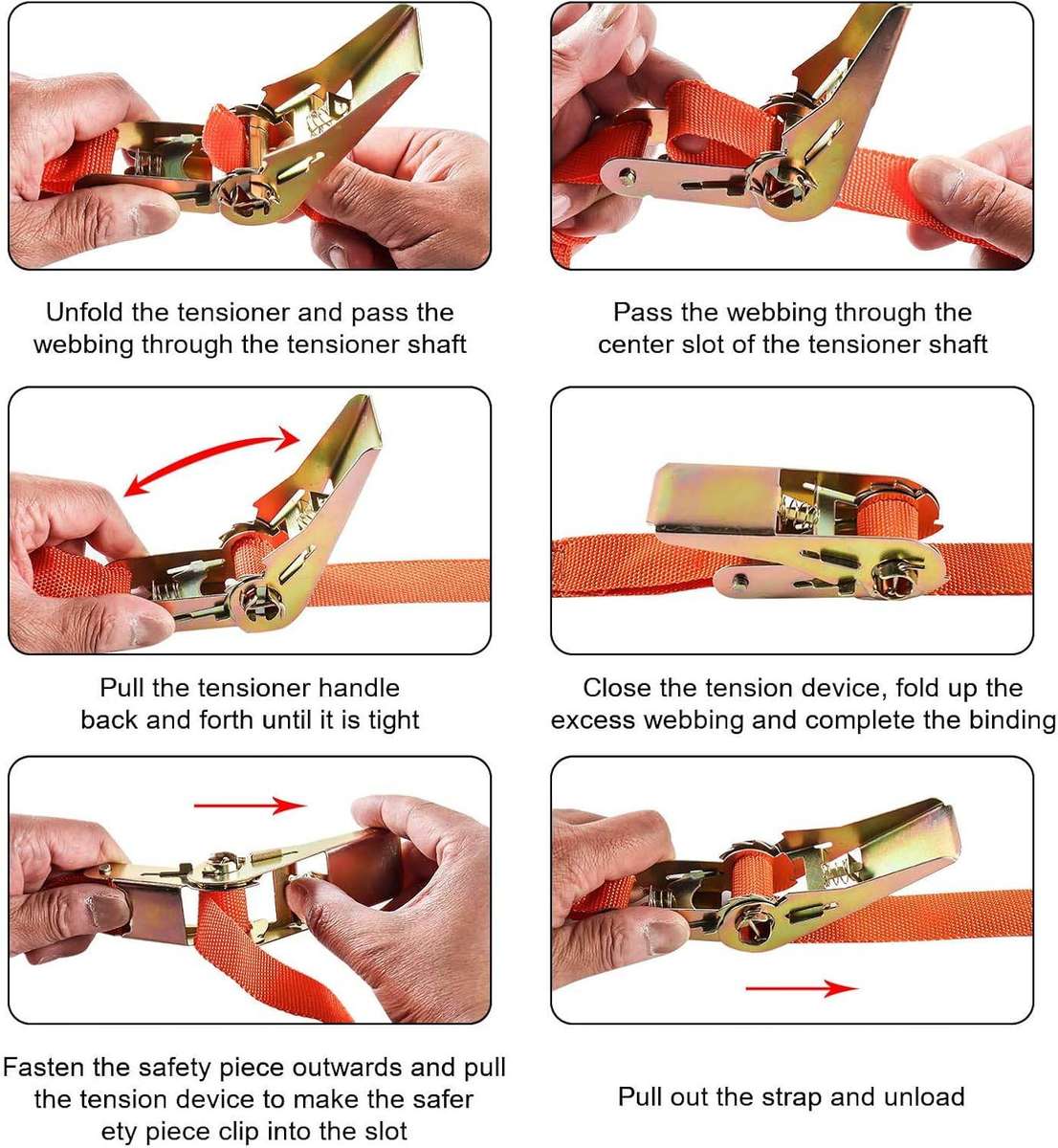 Unfold the tensioner and pass the webbing through the tensioner shaft

Pass the webbing through the center slot of the tensioner shaft

Pull the tensioner handle back and forth until it is tight

Close the tension device, fold up the excess webbing and complete the binding

Fasten the safety piece outwards and pull the tension device to make the safer ety piece clip into the slot

Pull out the strap and unload