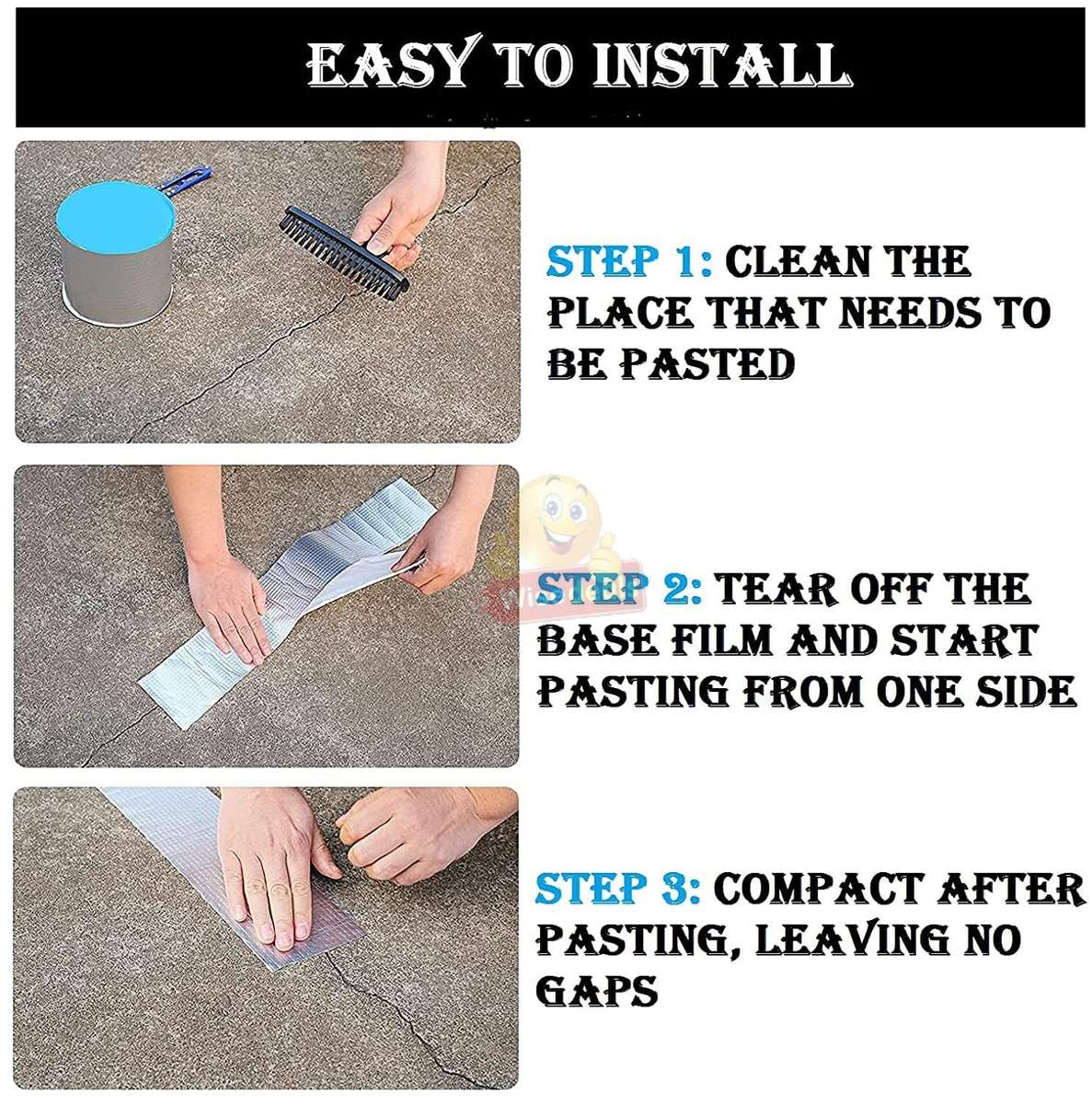 EASY TO INSTALL

STEP 1: CLEAN THE PLACE THAT NEEDS TO BE PASTED

STEP 2: TEAR OFF THE BASE FILM AND START PASTING FROM ONE SIDE

STEP 3: COMPACT AFTER PASTING, LEAVING NO GAPS