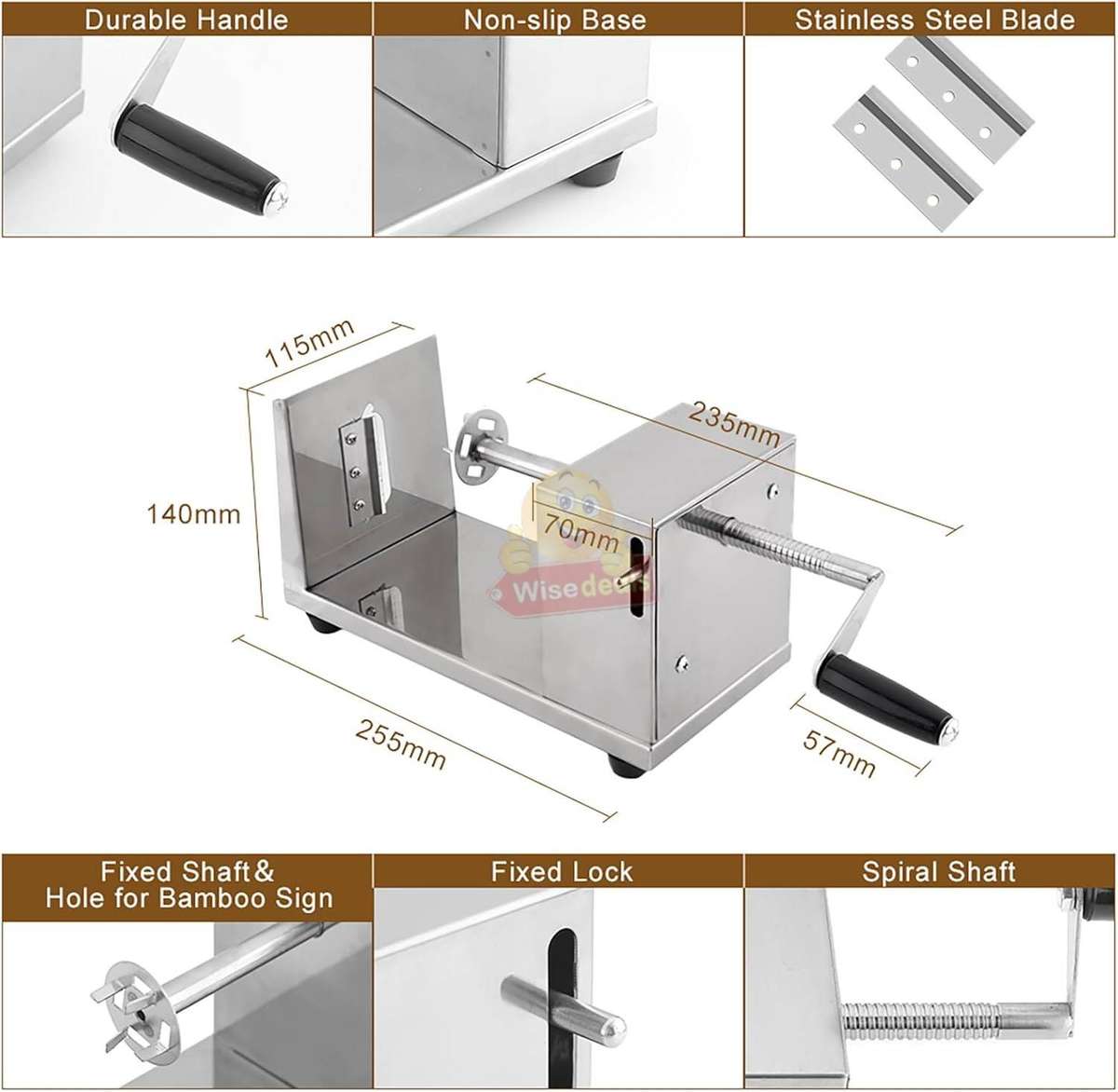 Durable Handle

Non-slip Base

Stainless Steel Blade

115mm

235mm

140mm

70mm

Wisedeals

255mm

57mm

Fixed Shaft& Hole for Bamboo Sign

Fixed Lock

Spiral Shaft