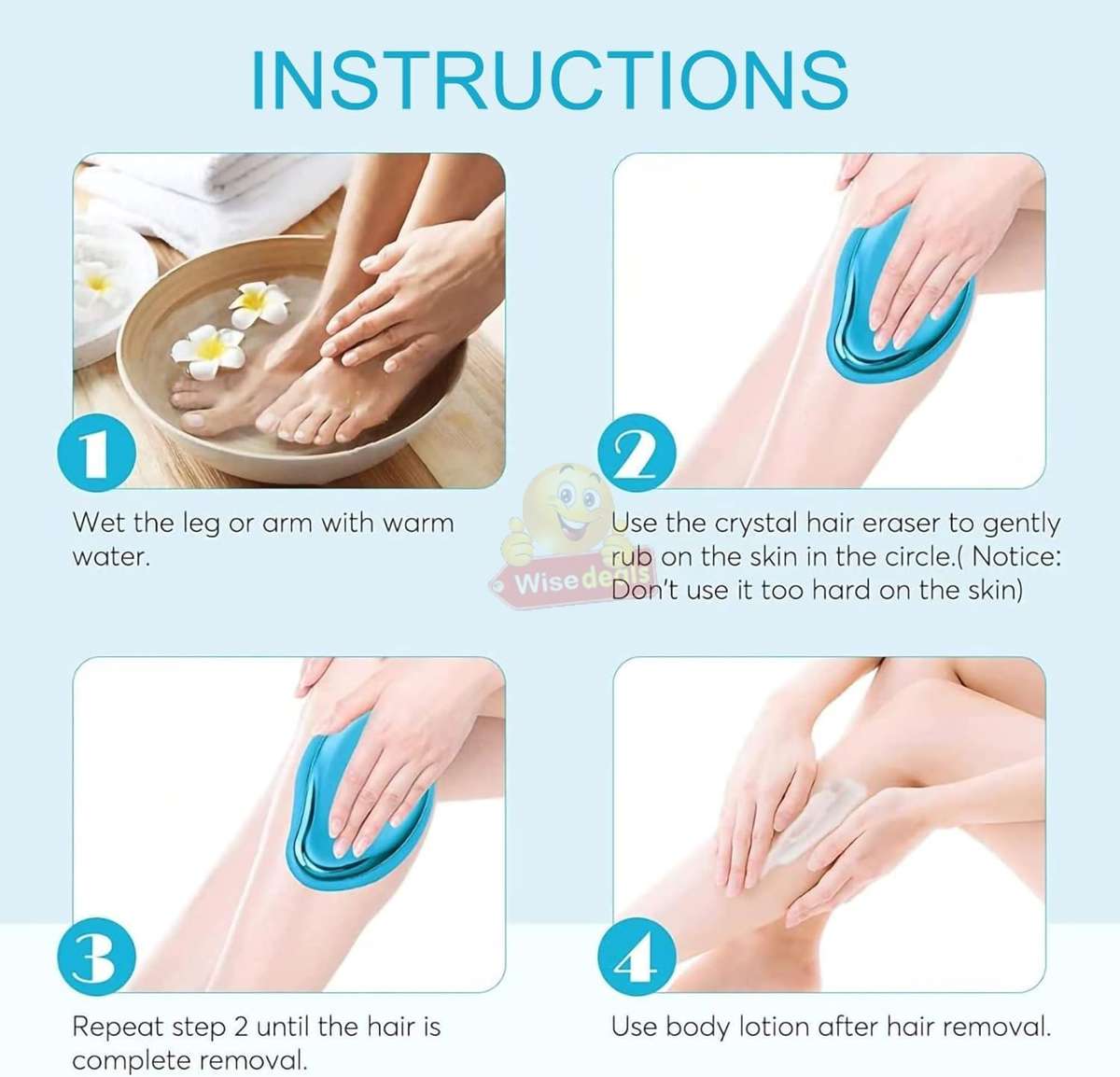 INSTRUCTIONS

1

Wet the leg or arm with warm water.

2

Use the crystal hair eraser to gently rub on the skin in the circle.( Notice: Don't use it too hard on the skin)

Wisedeals

3

Repeat step 2 until the hair is complete removal.

4

Use body lotion after hair removal.