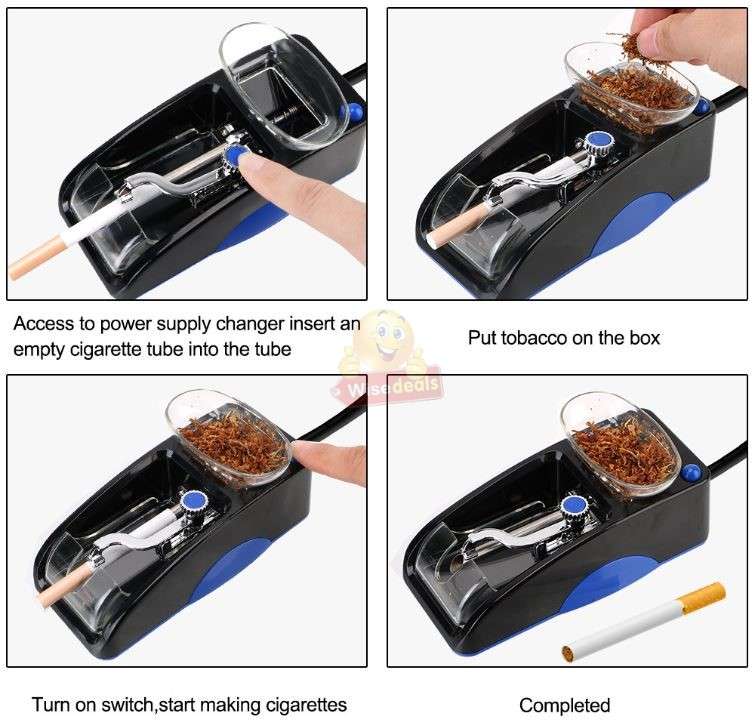 Access to power supply changer insert an empty cigarette tube into the tube

Put tobacco on the box

Wisedeals

Turn on switch,start making cigarettes

Completed