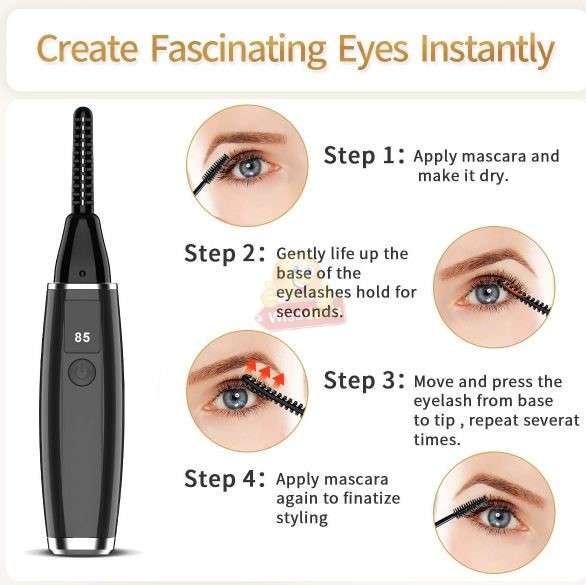 Create Fascinating Eyes Instantly

85

Step 1: Apply mascara and make it dry.

Step 2: Gently life up the base of the eyelashes hold for seconds.

Step 3: Move and press the eyelash from base to tip , repeat severat times.

Step 4: Apply mascara again to finatize styling