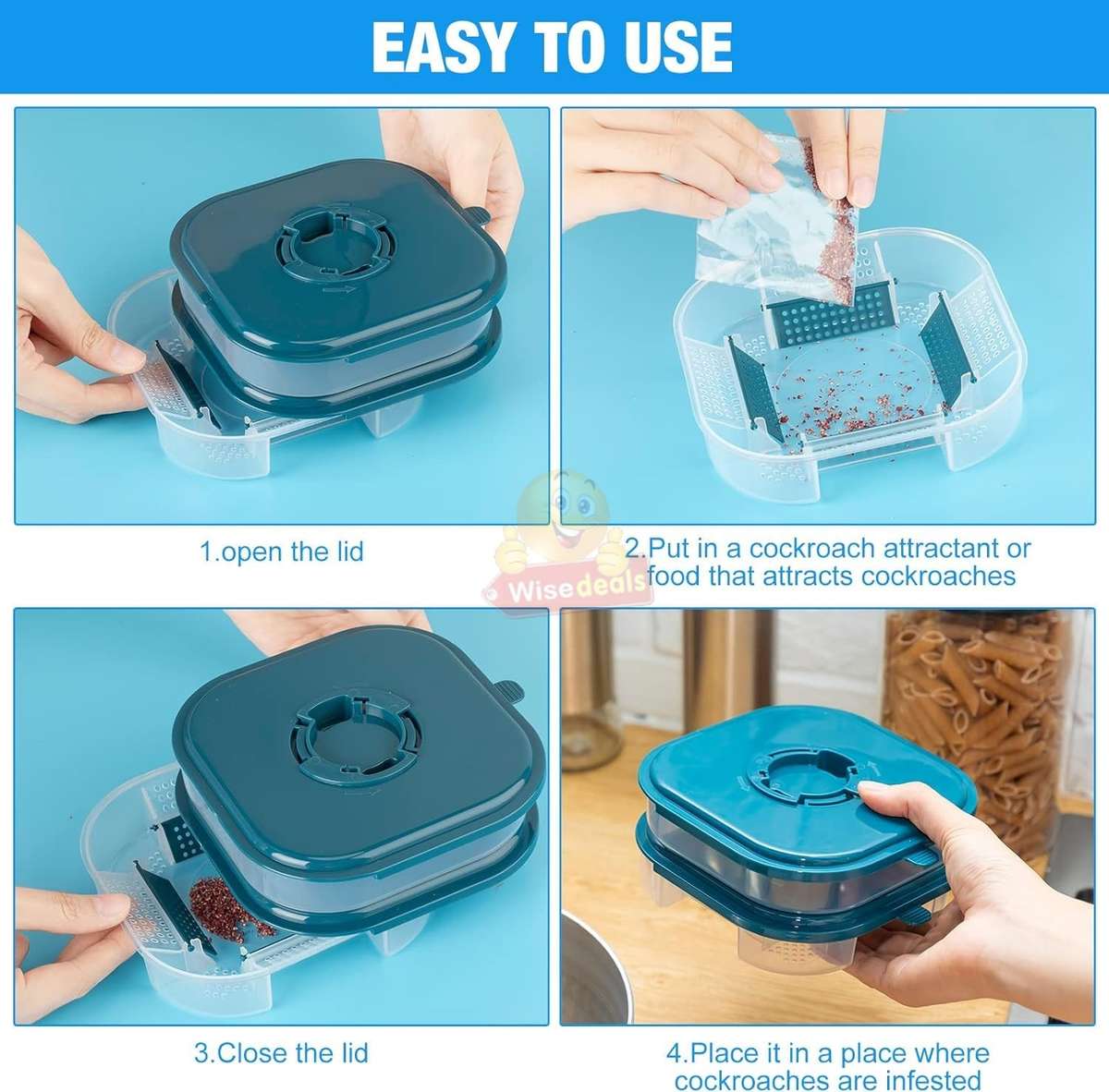 EASY TO USE

1.open the lid

2.Put in a cockroach attractant or food that attracts cockroaches

Wisedeals

3.Close the lid

4.Place it in a place where cockroaches are infested