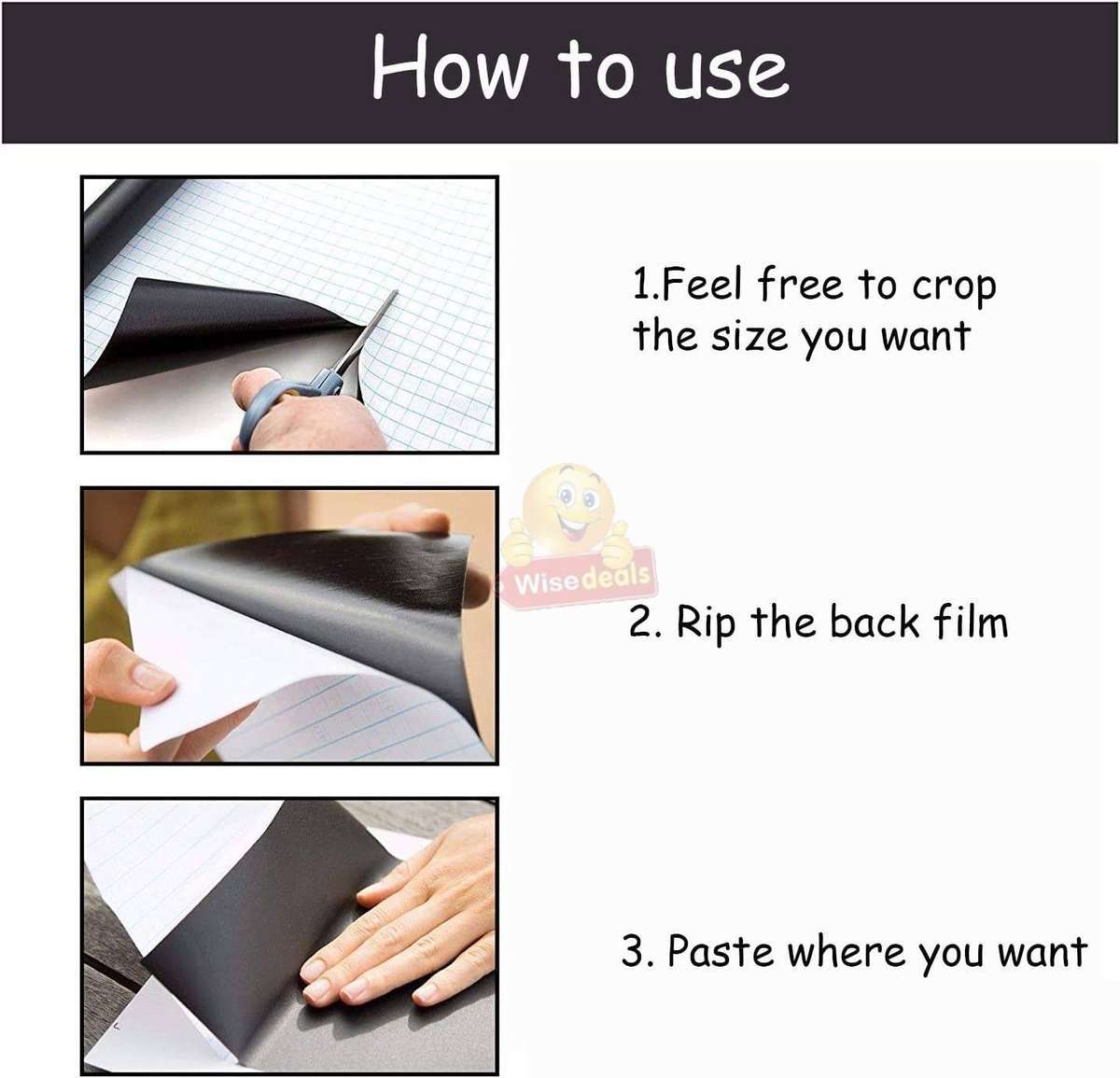 How to use

1.Feel free to crop the size you want

Wisedeals

2. Rip the back film

3. Paste where you want