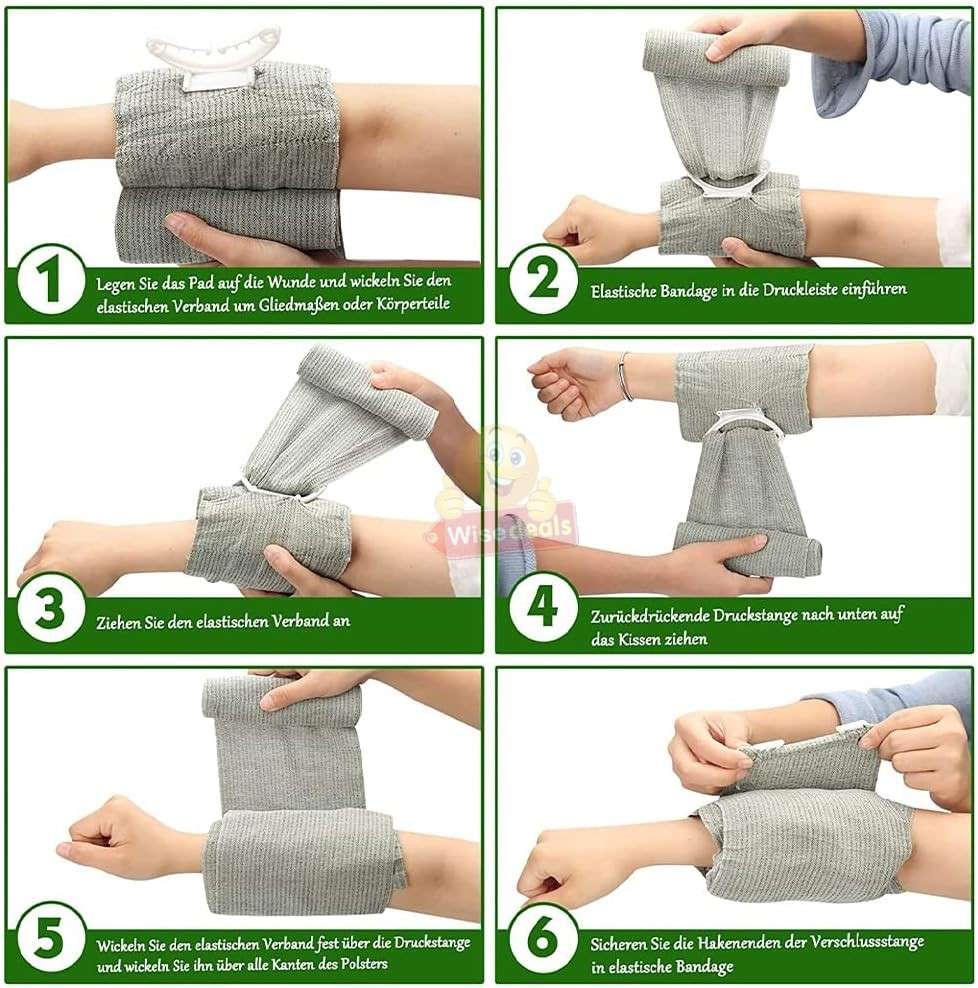 1
Legen Sie das Pad auf die Wunde und wickeln Sie den elastischen Verband um Gliedmaßen oder Körperteile

2
Elastische Bandage in die Druckleiste einführen

3
Ziehen Sie den elastischen Verband an

Wisedeals

4
Zurückdrückende Druckstange nach unten auf das Kissen ziehen

5
Wickeln Sie den elastischen Verband fest über die Druckstange und wickeln Sie ihn über alle Kanten des Polsters

6
Sichern Sie die Hakenenden der Verschlussstange in elastische Bandage