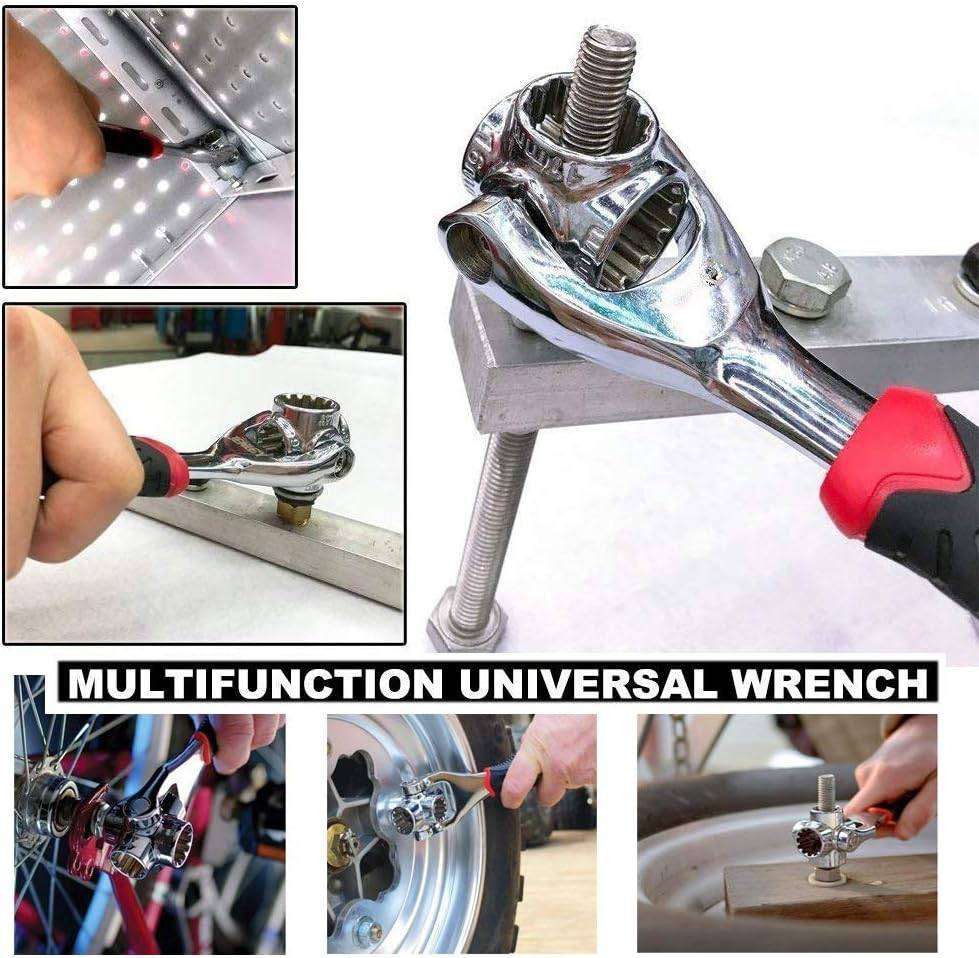 MULTIFUNCTION UNIVERSAL WRENCH