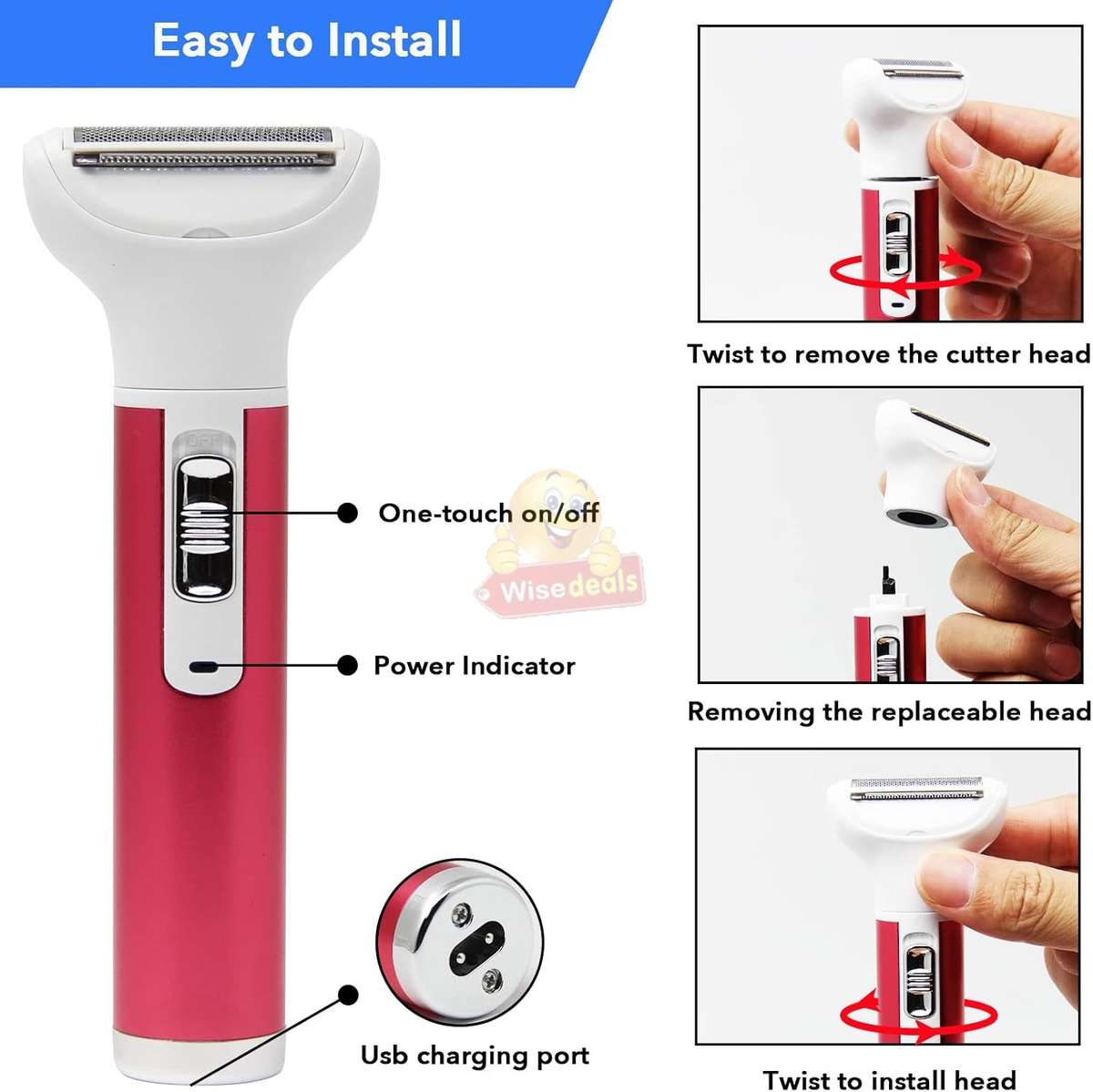 Easy to Install

OFF

One-touch on/off

Wisedeals

Power Indicator

Usb charging port

Twist to remove the cutter head

Removing the replaceable head

Twist to install head