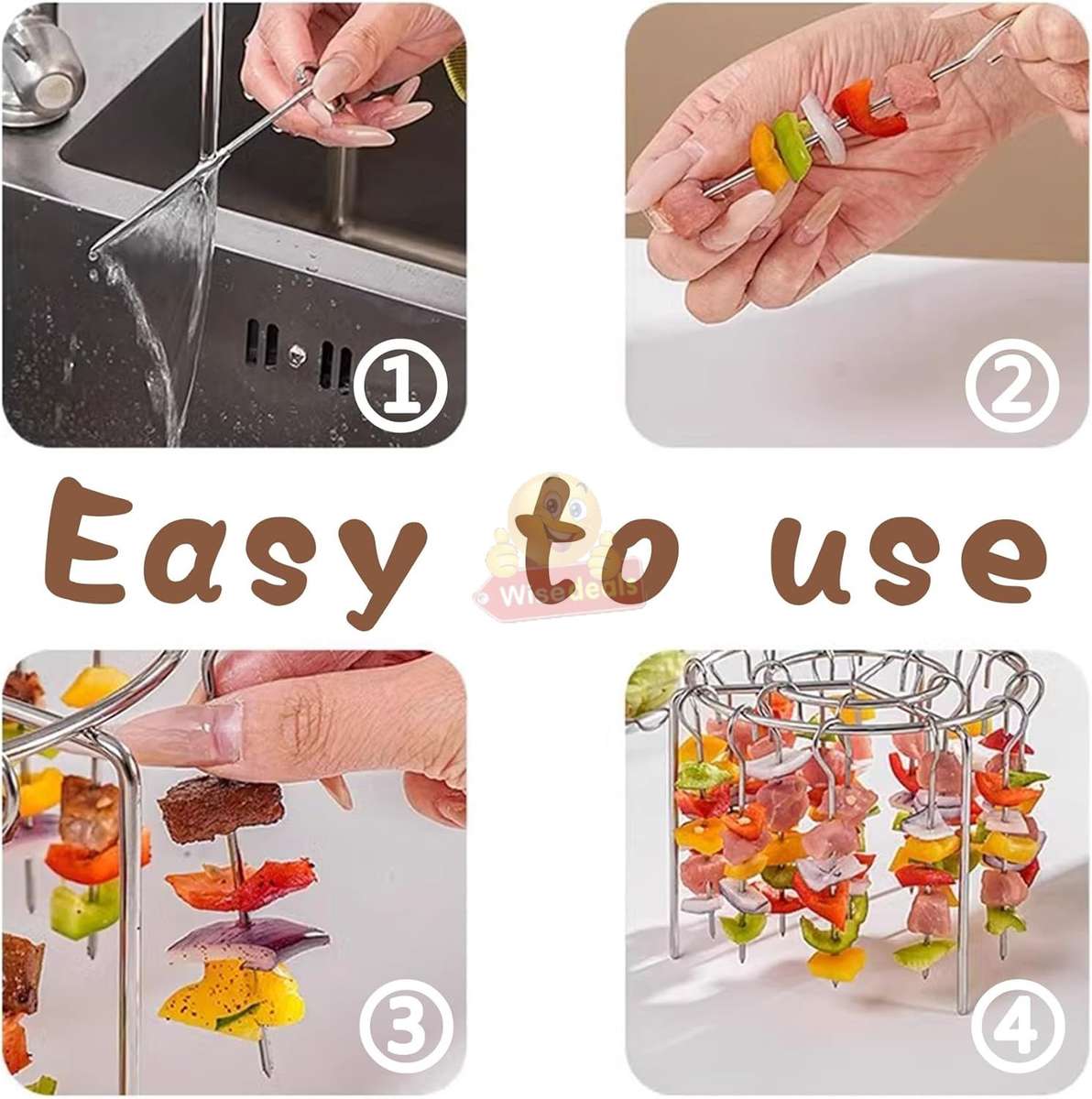 ①

②

Easy to use

Wisedeals

③

④