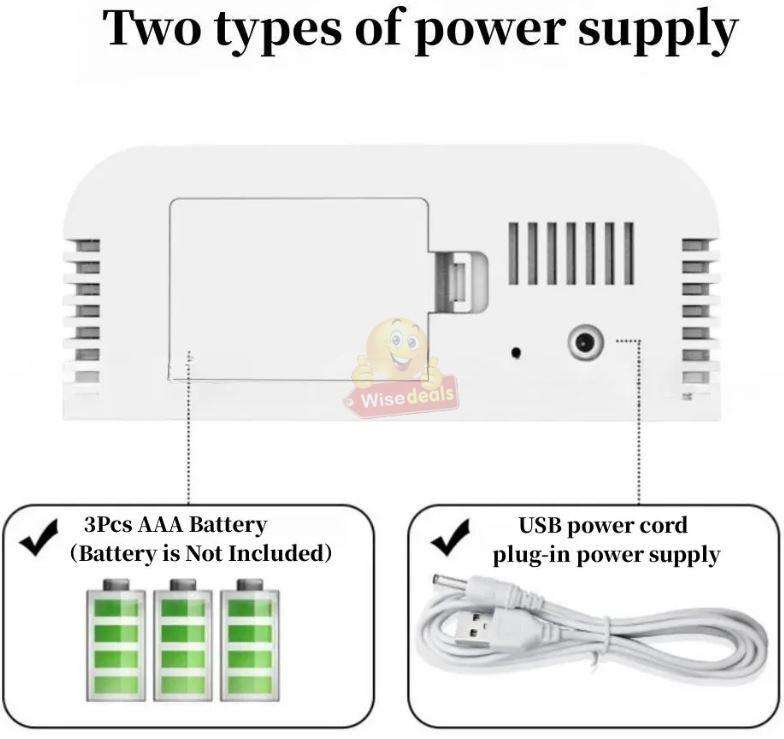 Two types of power supply

Wisedeals

3Pcs AAA Battery
(Battery is Not Included)

USB power cord
plug-in power supply