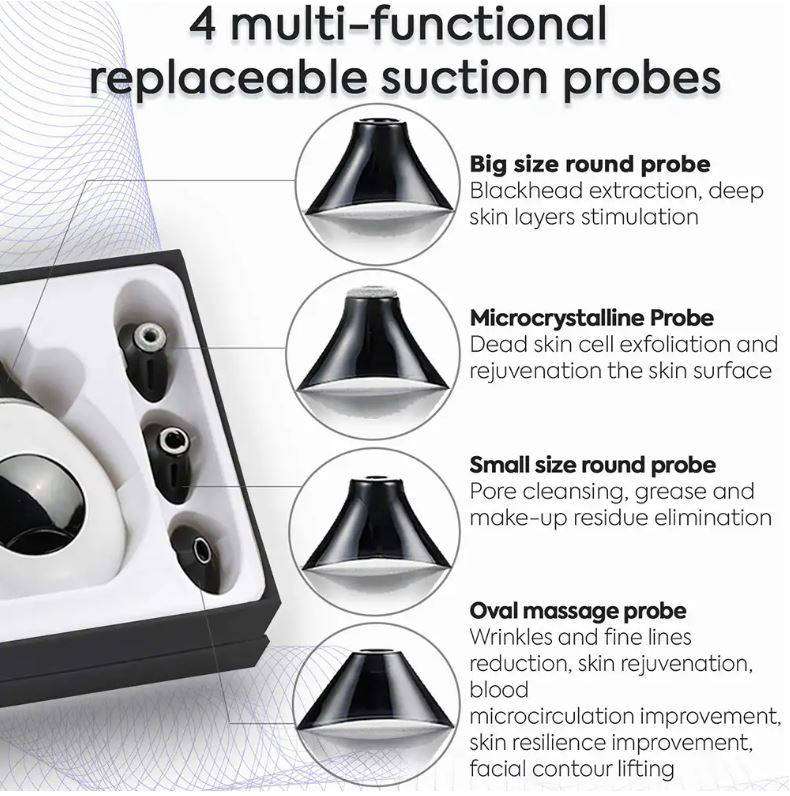 4 multi-functional replaceable suction probes

Big size round probe
Blackhead extraction, deep skin layers stimulation

Microcrystalline Probe
Dead skin cell exfoliation and rejuvenation the skin surface

Small size round probe
Pore cleansing, grease and make-up residue elimination

Oval massage probe
Wrinkles and fine lines reduction, skin rejuvenation, blood microcirculation improvement, skin resilience improvement, facial contour lifting