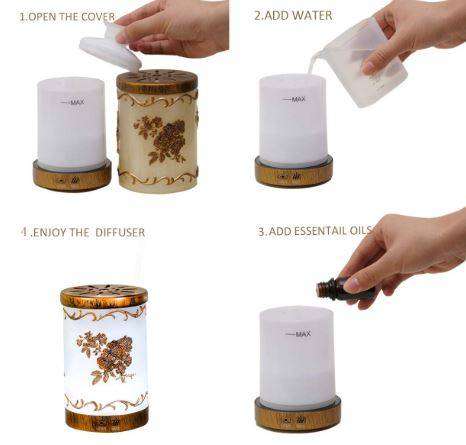 1.OPEN THE COVER

MAX

2.ADD WATER

MAX

4.ENJOY THE DIFFUSER

3.ADD ESSENTAIL OILS

MAX