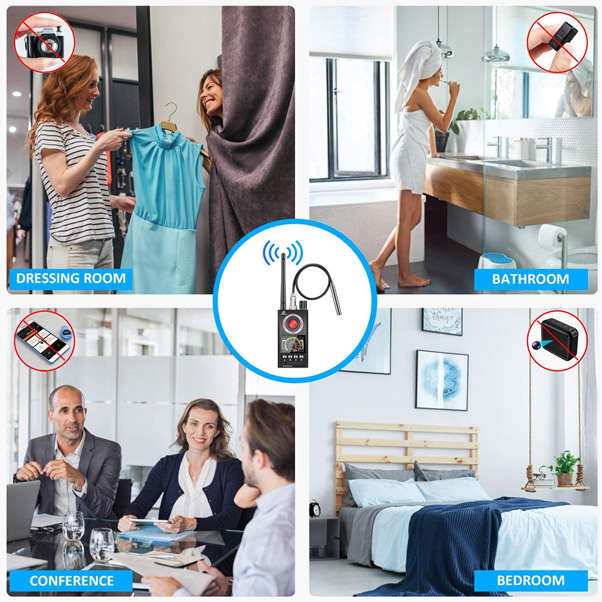 DRESSING ROOM

BATHROOM

CONFERENCE

BEDROOM