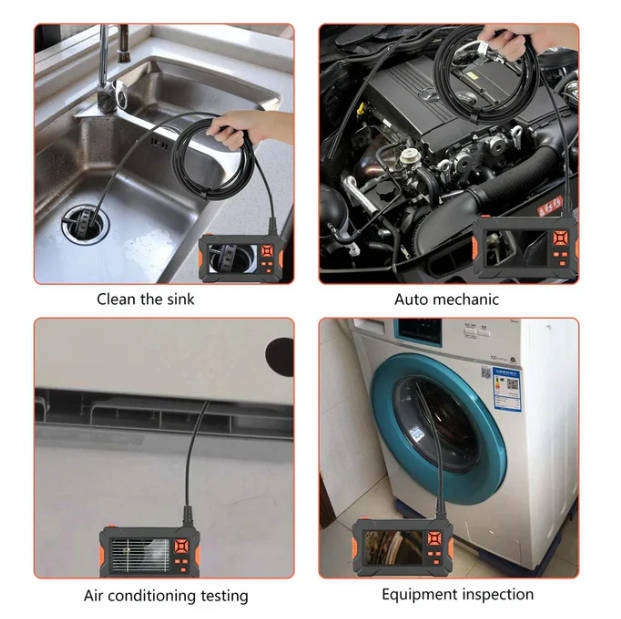 Clean the sink

Auto mechanic

Air conditioning testing

Equipment inspection