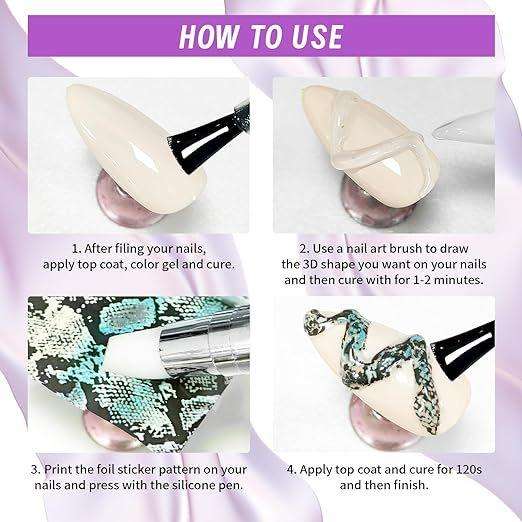 HOW TO USE

1. After filing your nails, apply top coat, color gel and cure.

2. Use a nail art brush to draw the 3D shape you want on your nails and then cure with for 1-2 minutes.

3. Print the foil sticker pattern on your nails and press with the silicone pen.

4. Apply top coat and cure for 120s and then finish.