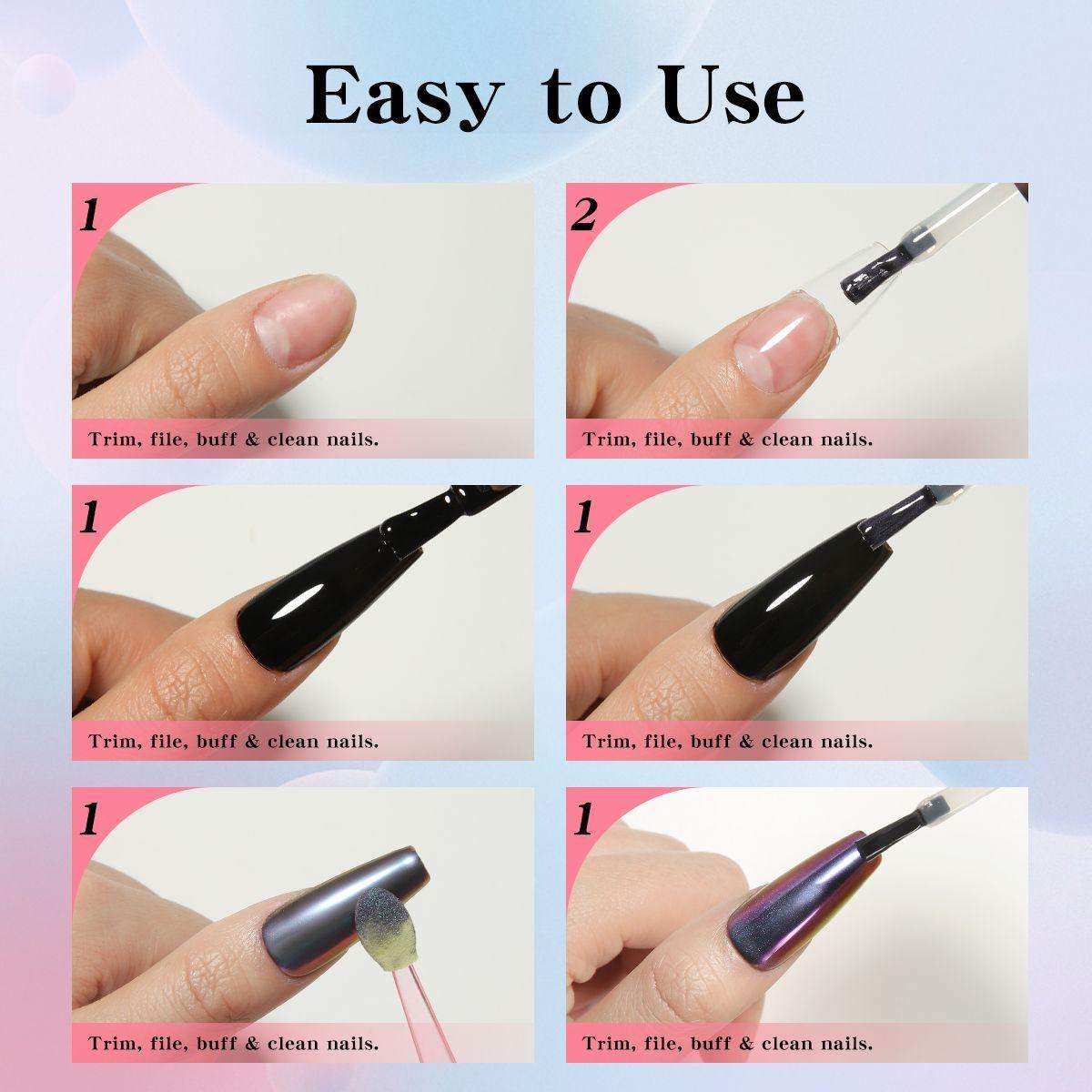 Easy to Use

1
Trim, file, buff & clean nails.

2
Trim, file, buff & clean nails.

1
Trim, file, buff & clean nails.

1
Trim, file, buff & clean nails.

1
Trim, file, buff & clean nails.

1
Trim, file, buff & clean nails.