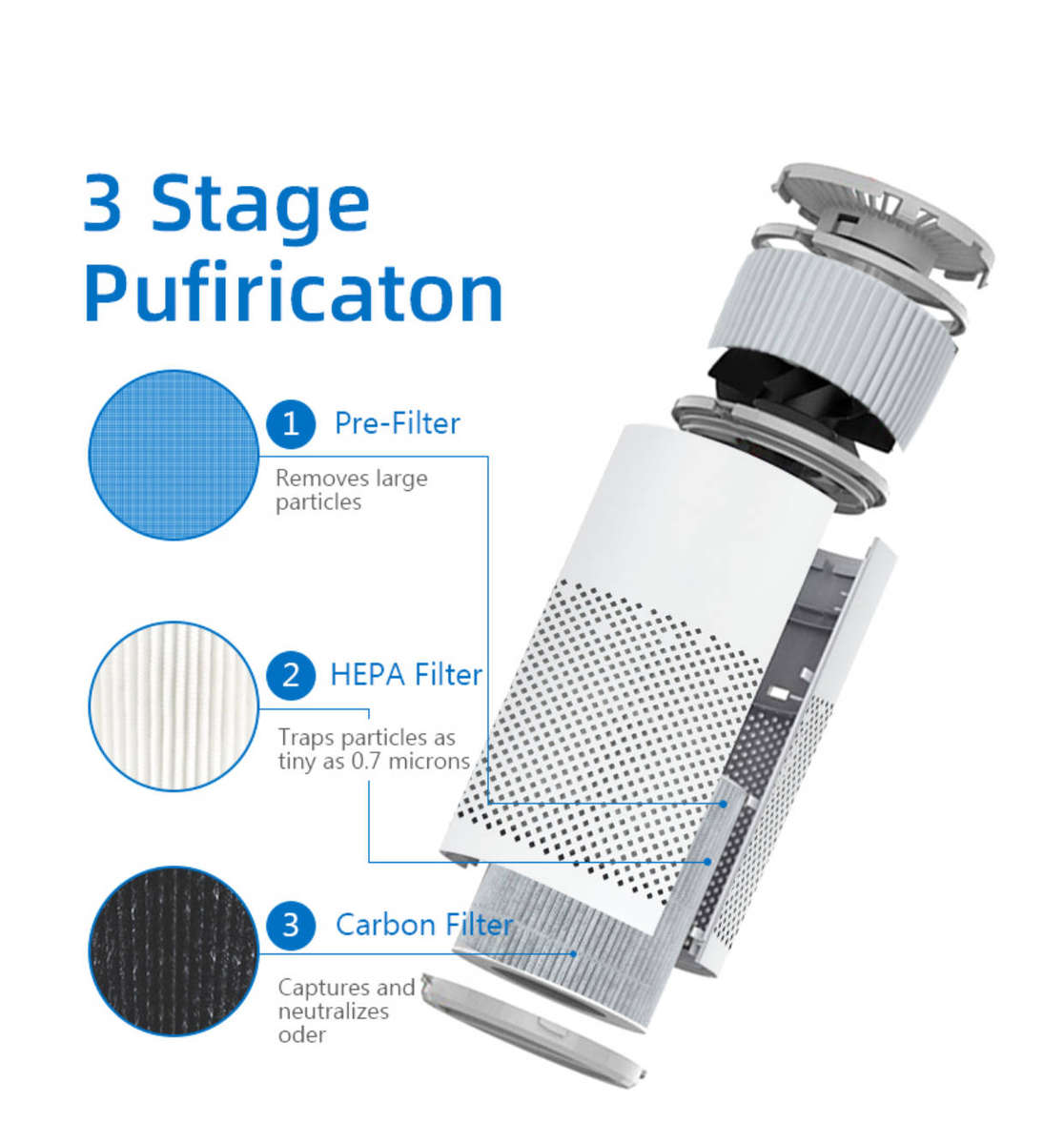 3 Stage Pufiricaton

1 Pre-Filter

Removes large particles

2 HEPA Filter

Traps particles as tiny as 0.7 microns

3 Carbon Filter

Captures and neutralizes oder