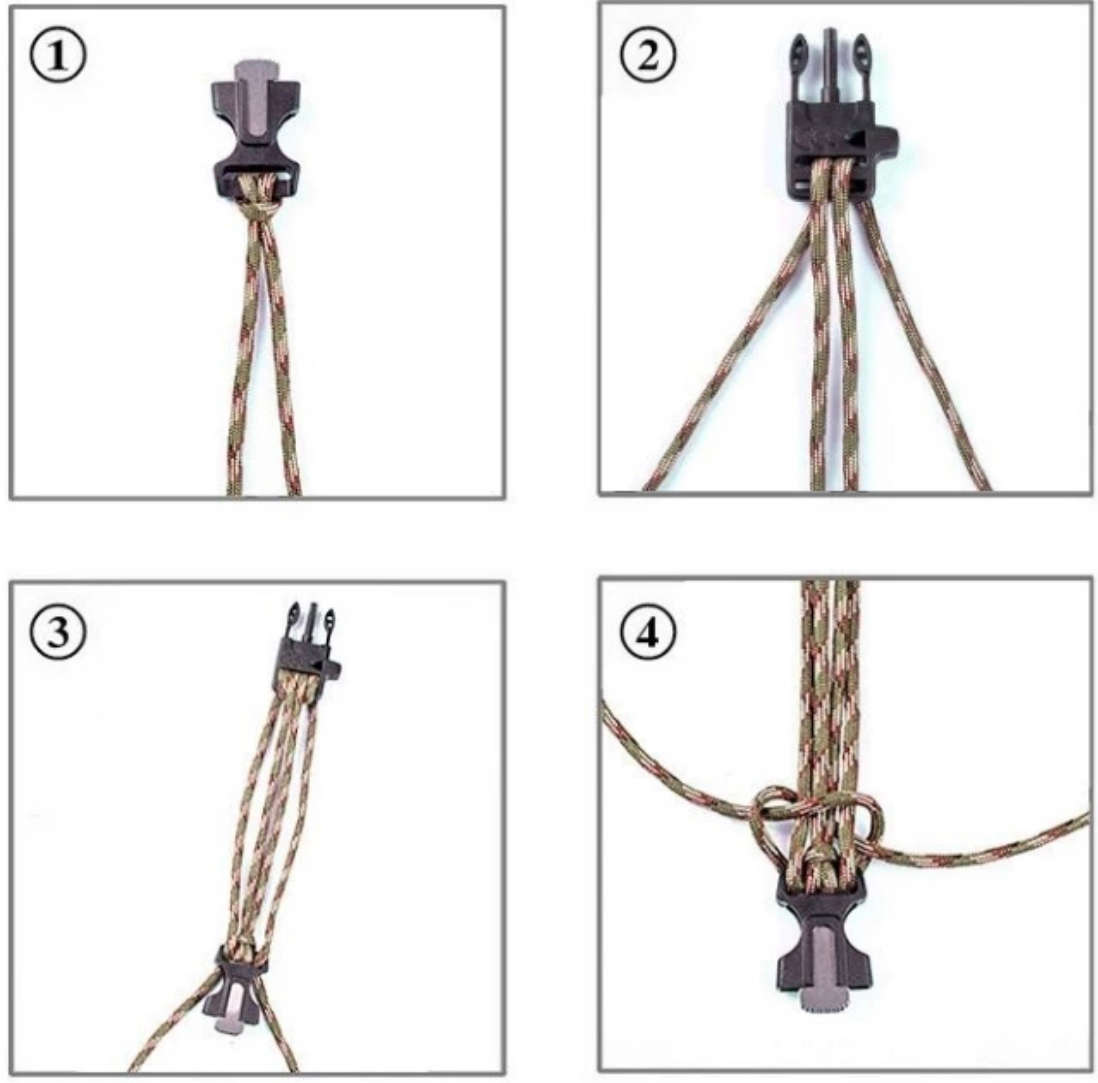 ①

②

③

④