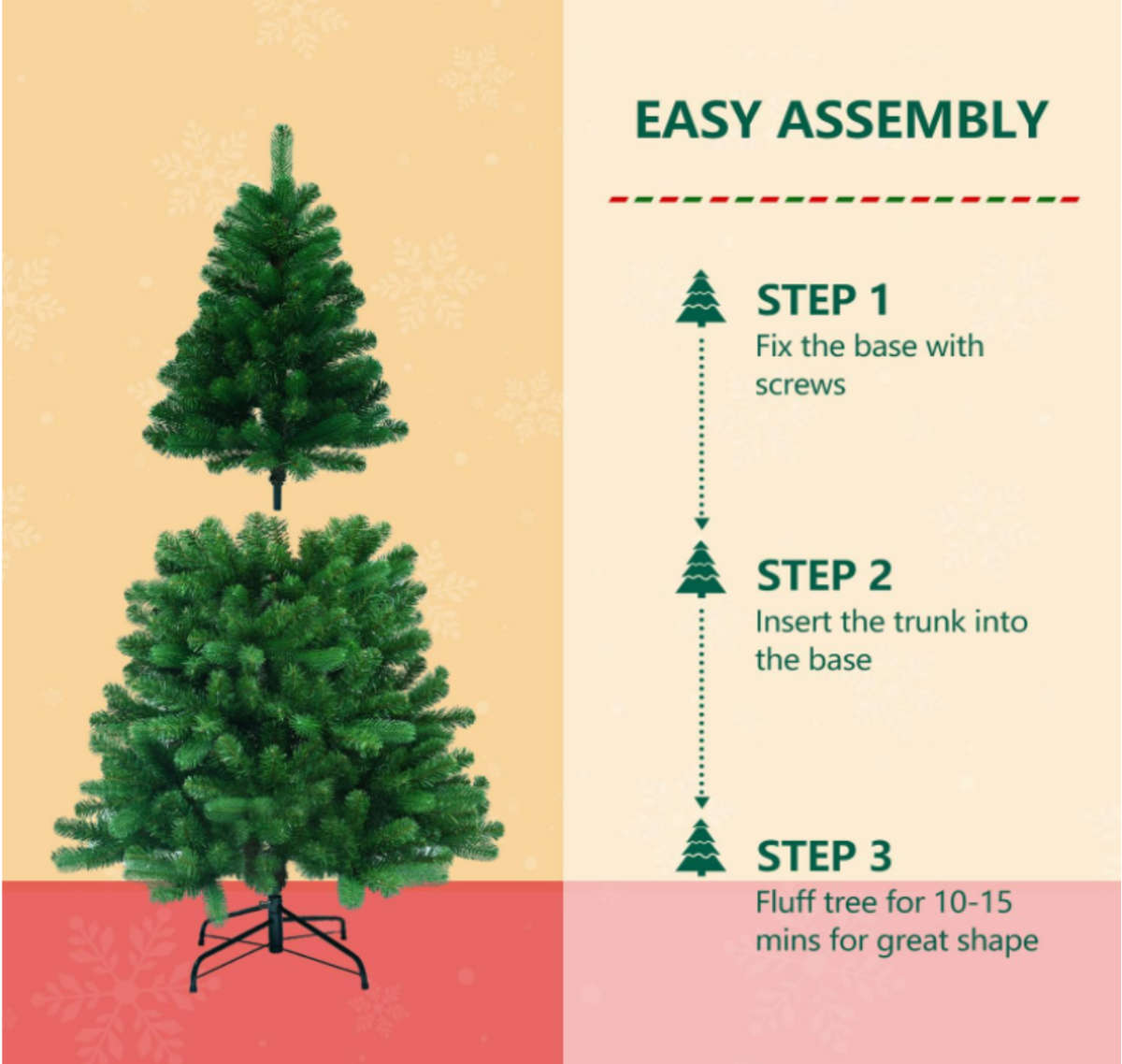 EASY ASSEMBLY

STEP 1
Fix the base with screws

STEP 2
Insert the trunk into the base

STEP 3
Fluff tree for 10-15 mins for great shape