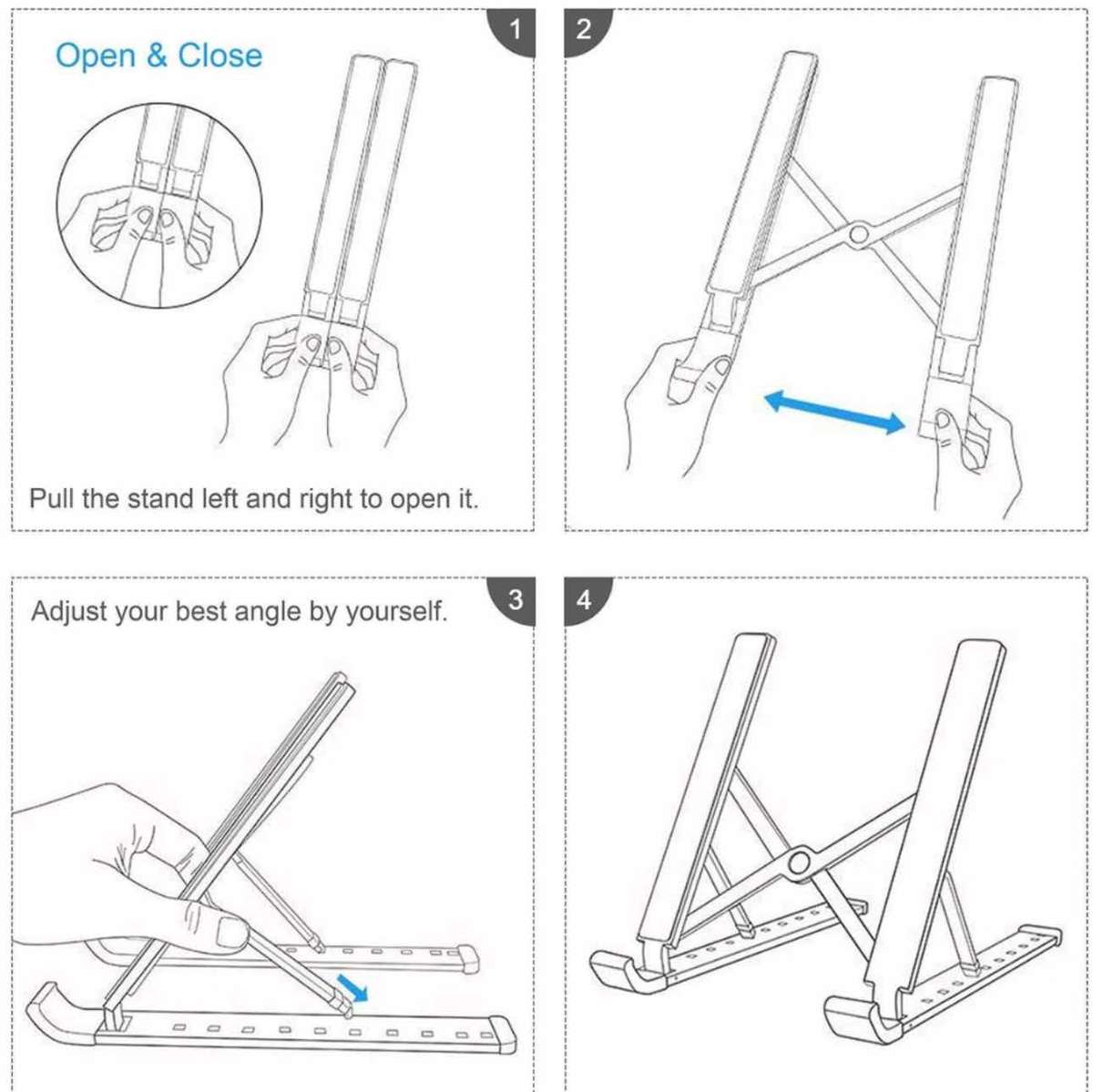 Open & Close

1

Pull the stand left and right to open it.

2

Adjust your best angle by yourself.

3

4