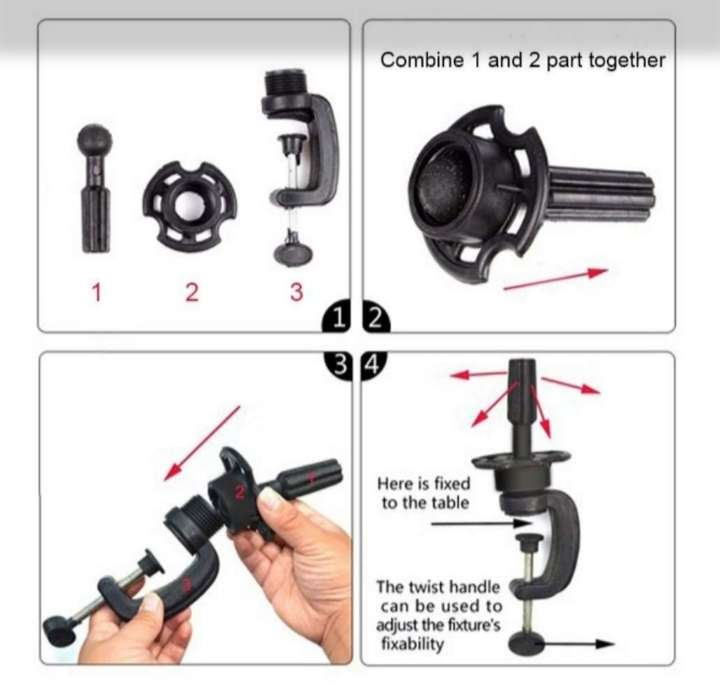 1 2 3

Combine 1 and 2 part together

1 2
3 4

2 1 3

Here is fixed to the table

The twist handle can be used to adjust the fixture's fixability