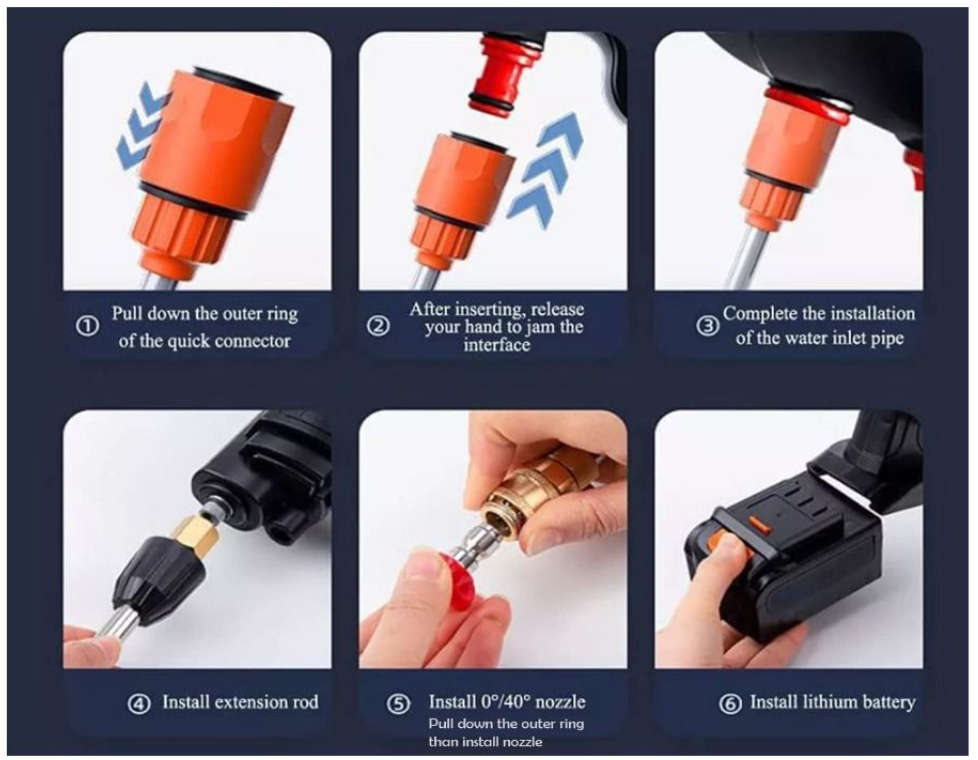 ① Pull down the outer ring of the quick connector

② After inserting, release your hand to jam the interface

③ Complete the installation of the water inlet pipe

④ Install extension rod

⑤ Install 0°/40° nozzle
Pull down the outer ring than install nozzle

⑥ Install lithium battery