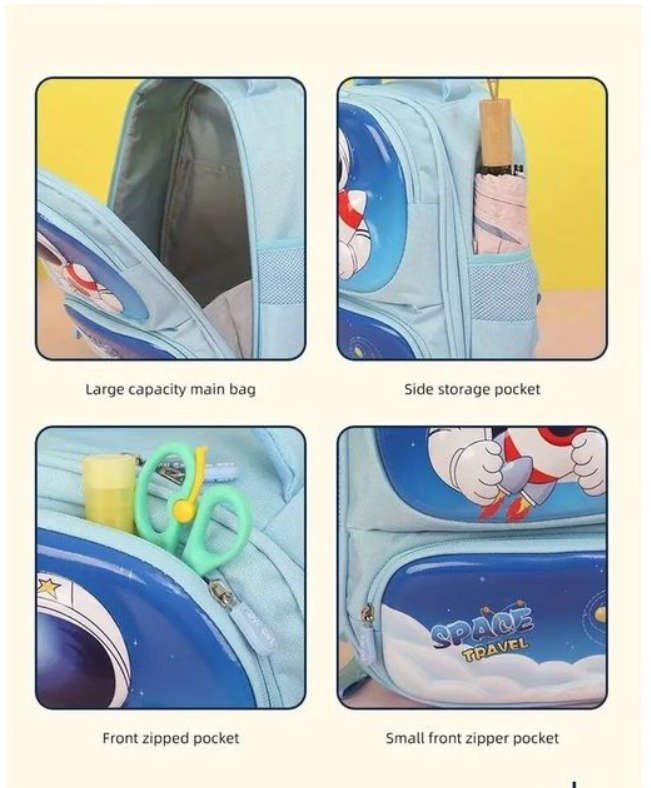 Large capacity main bag

Side storage pocket

Front zipped pocket

SPACE TRAVEL

Small front zipper pocket