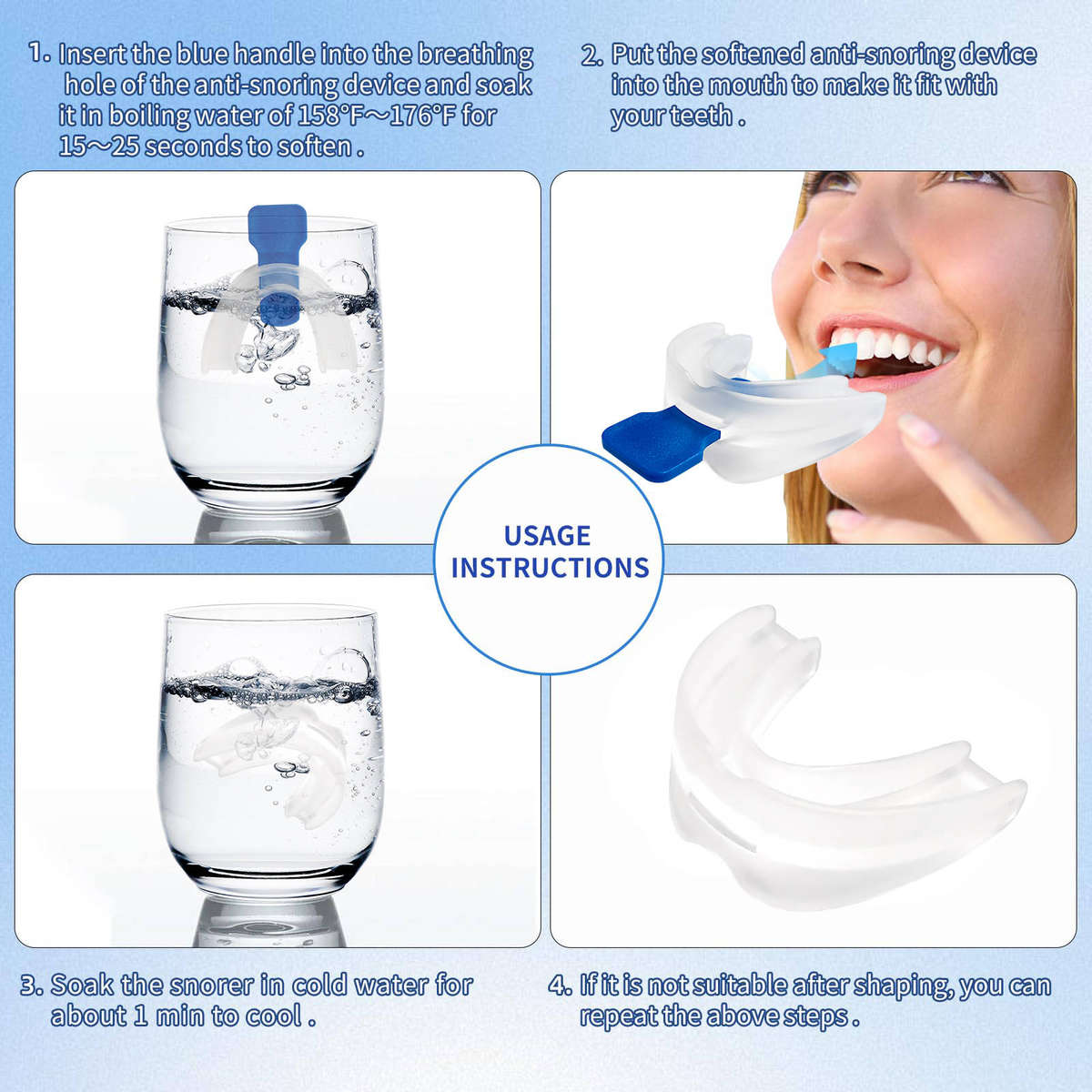 1. Insert the blue handle into the breathing hole of the anti-snoring device and soak it in boiling water of 158°F～176°F for 15～25 seconds to soften .

2. Put the softened anti-snoring device into the mouth to make it fit with your teeth .

USAGE INSTRUCTIONS

3. Soak the snorer in cold water for about 1 min to cool .

4. If it is not suitable after shaping, you can repeat the above steps .