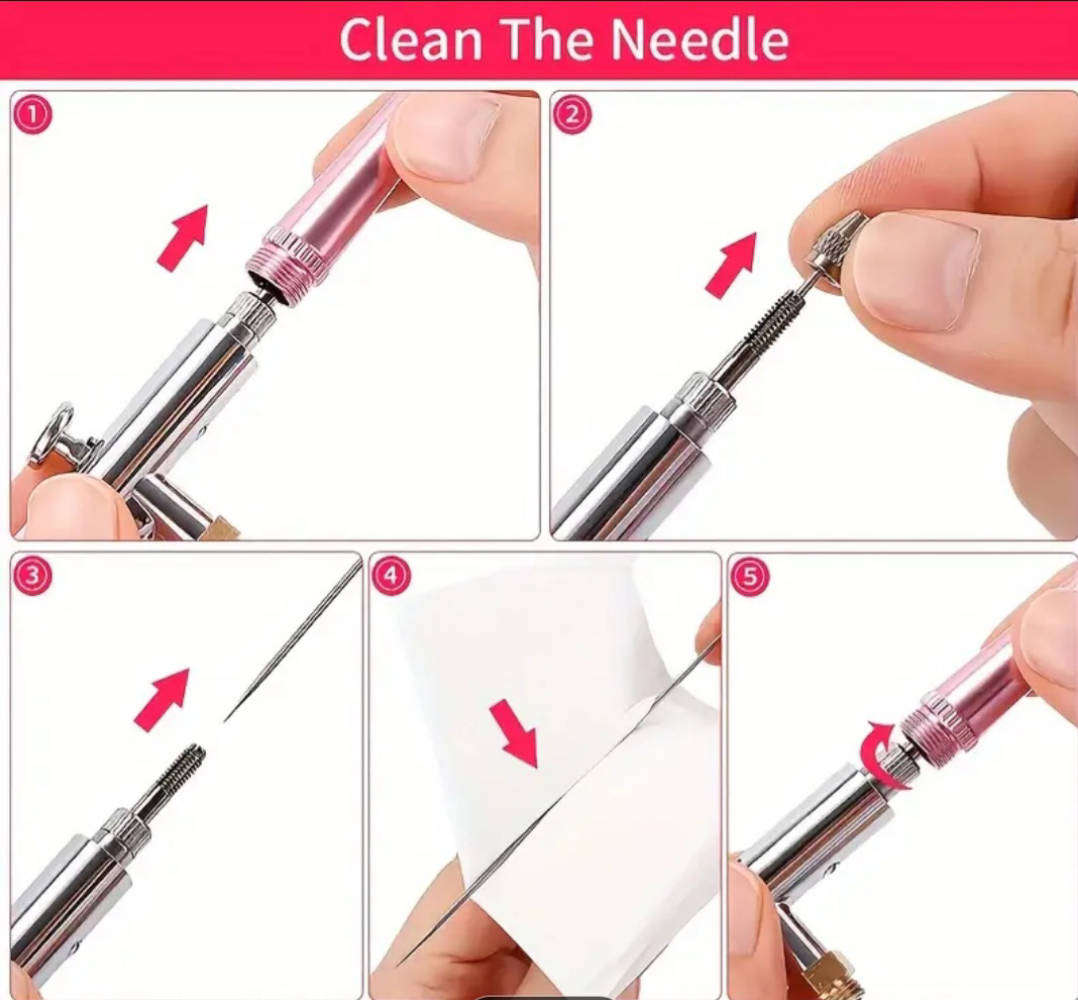 Clean The Needle

1

2

3

4

5