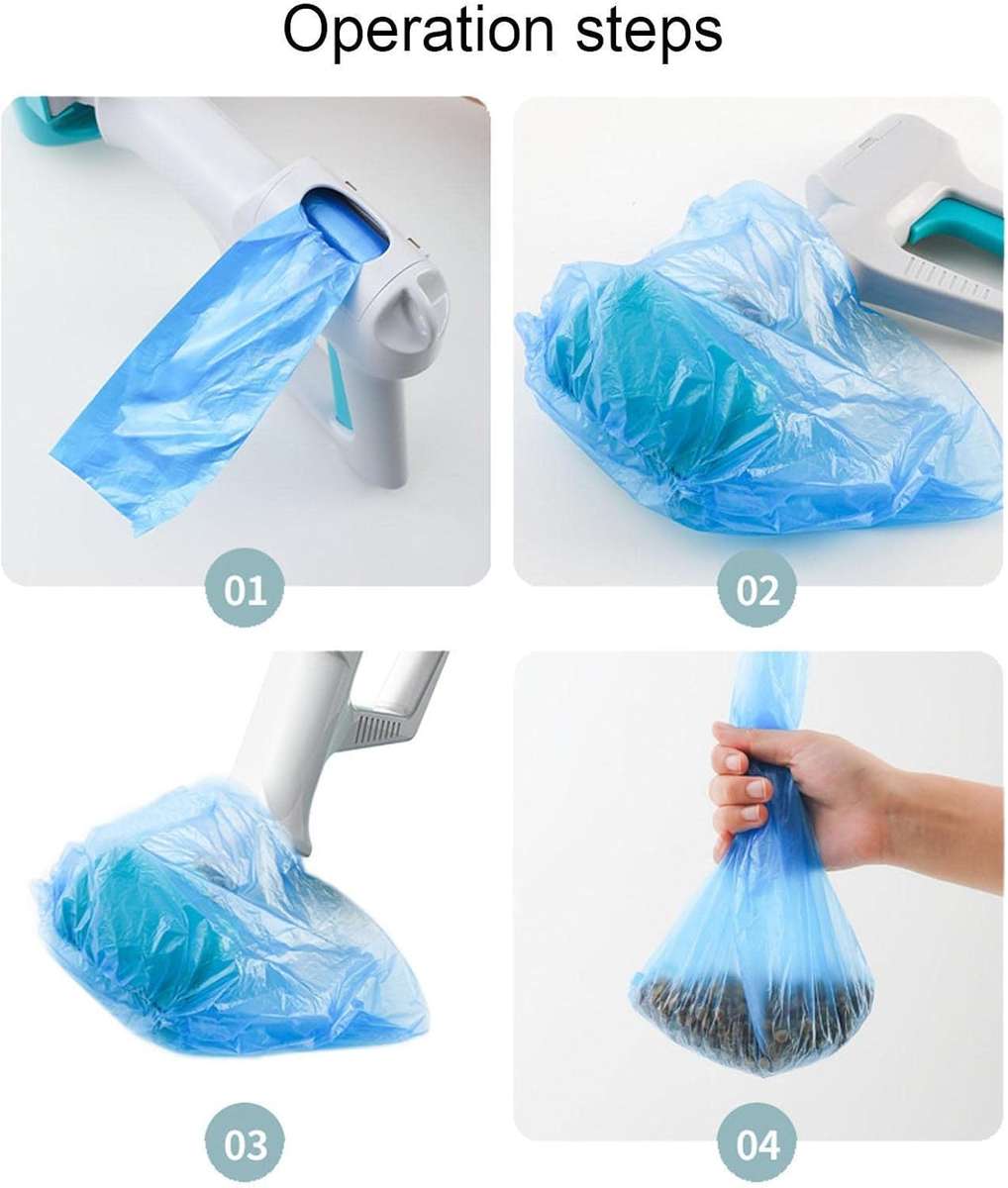 Operation steps

01

02

03

04