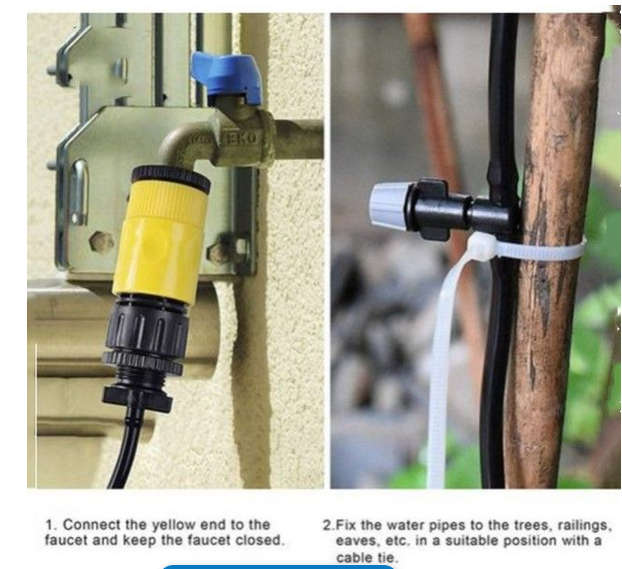 EKO

1. Connect the yellow end to the faucet and keep the faucet closed.

2.Fix the water pipes to the trees, railings, eaves, etc. in a suitable position with a cable tie.