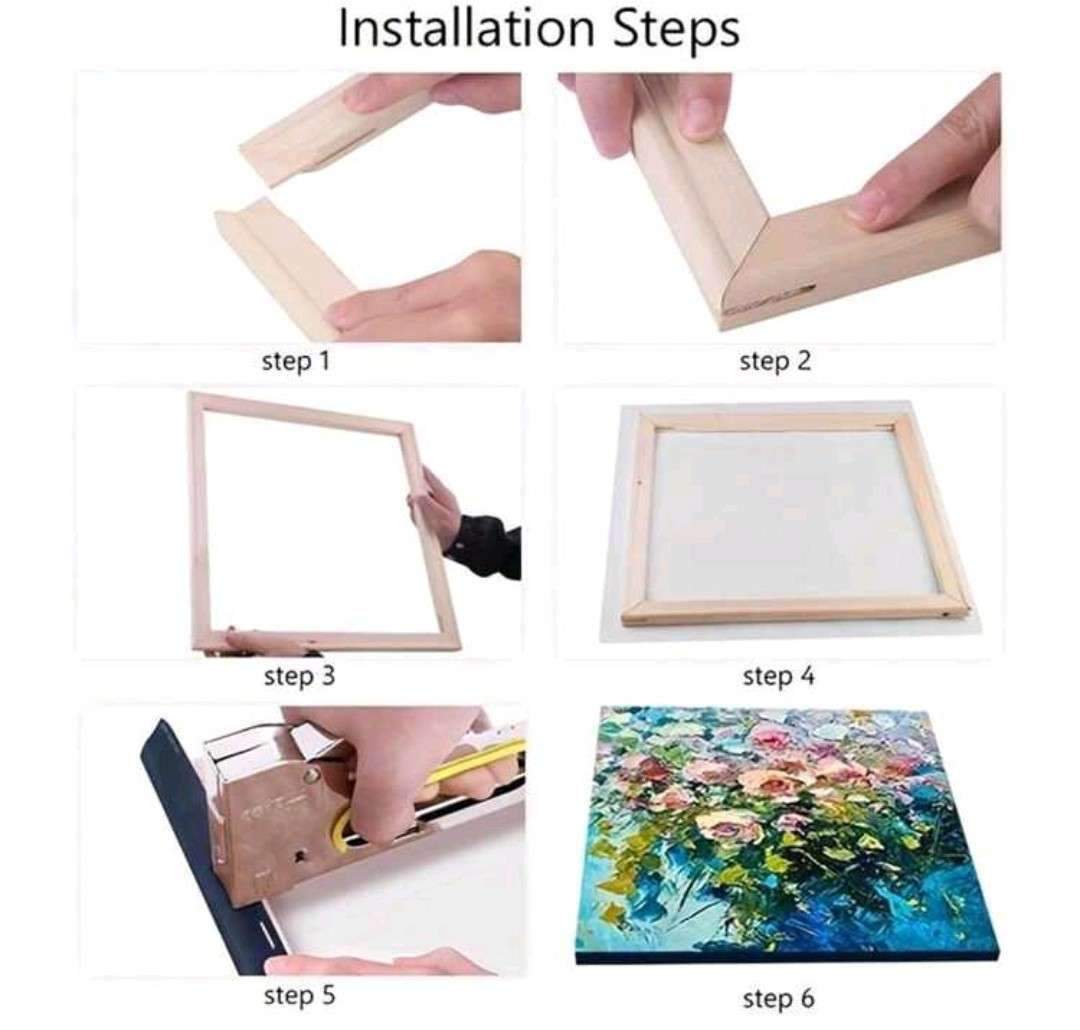 Installation Steps

step 1

step 2

step 3

step 4

step 5

step 6