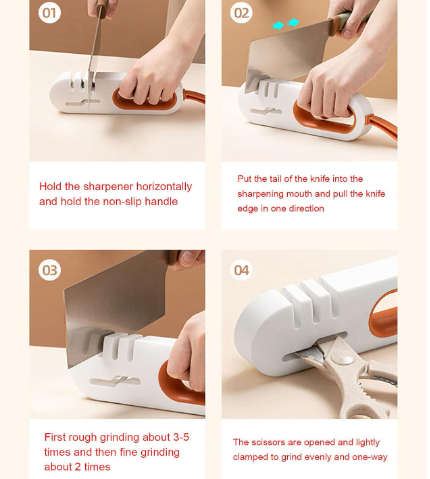 01

Hold the sharpener horizontally and hold the non-slip handle

02

Put the tail of the knife into the sharpening mouth and pull the knife edge in one direction

03

First rough grinding about 3-5 times and then fine grinding about 2 times

04

The scissors are opened and lightly clamped to grind evenly and one-way