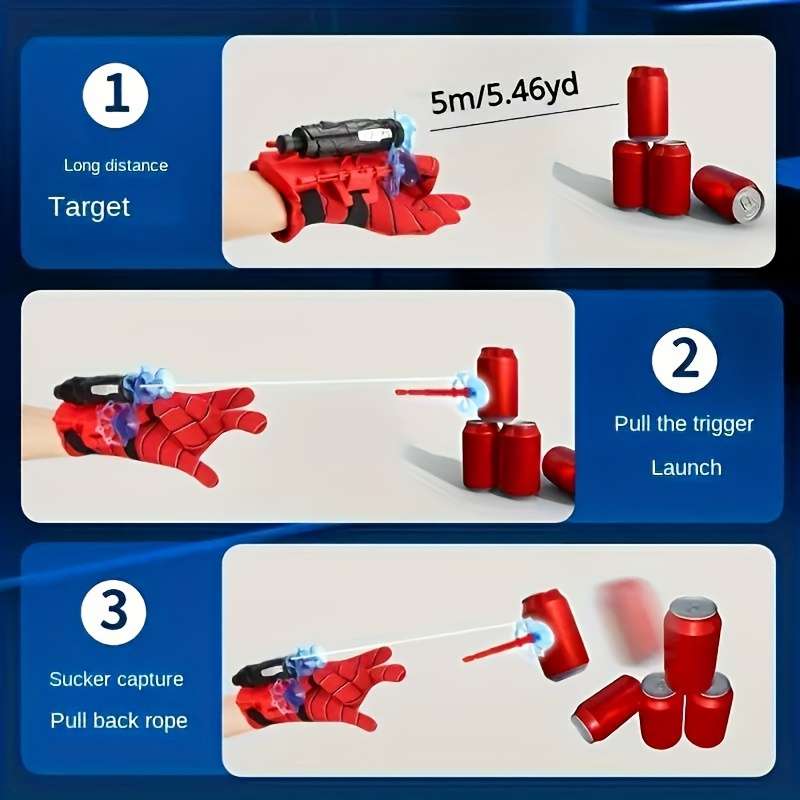 1

Long distance

Target

5m/5.46yd

2

Pull the trigger

Launch

3

Sucker capture

Pull back rope