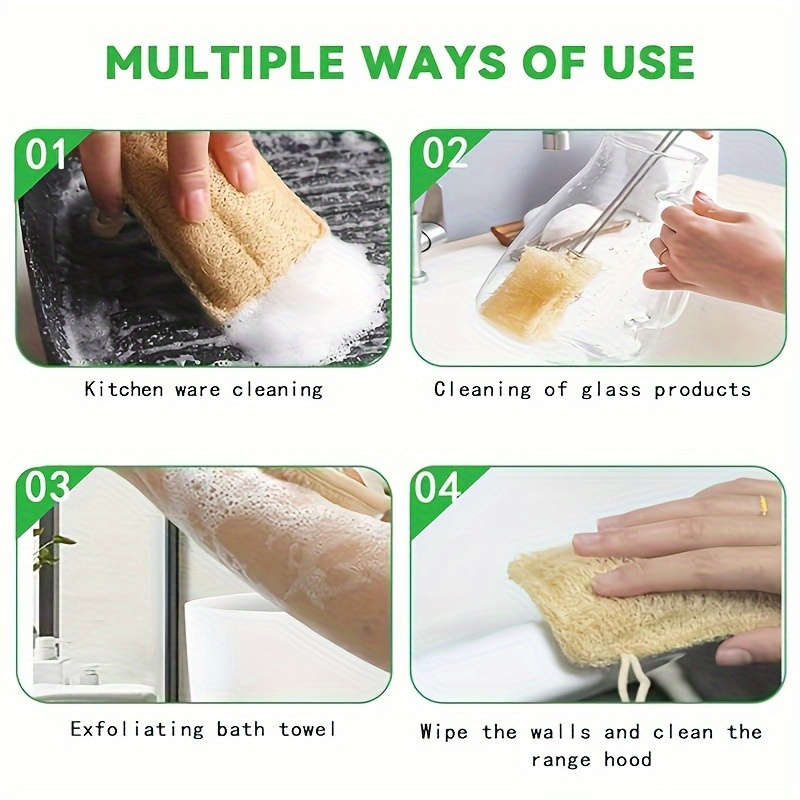 MULTIPLE WAYS OF USE

01

Kitchen ware cleaning

02

Cleaning of glass products

03

Exfoliating bath towel

04

Wipe the walls and clean the range hood