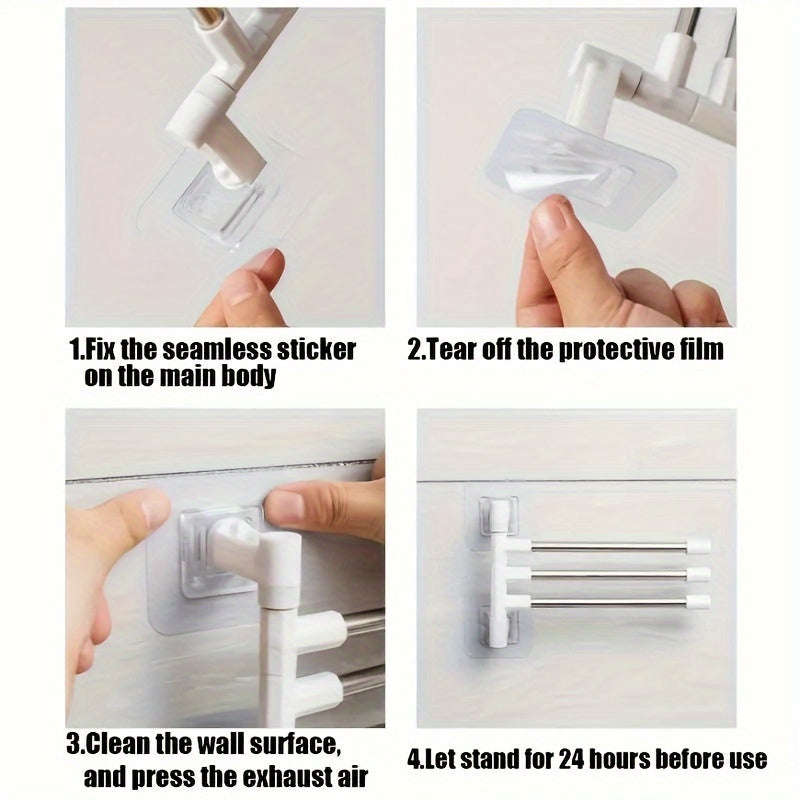 1.Fix the seamless sticker on the main body

2.Tear off the protective film

3.Clean the wall surface, and press the exhaust air

4.Let stand for 24 hours before use